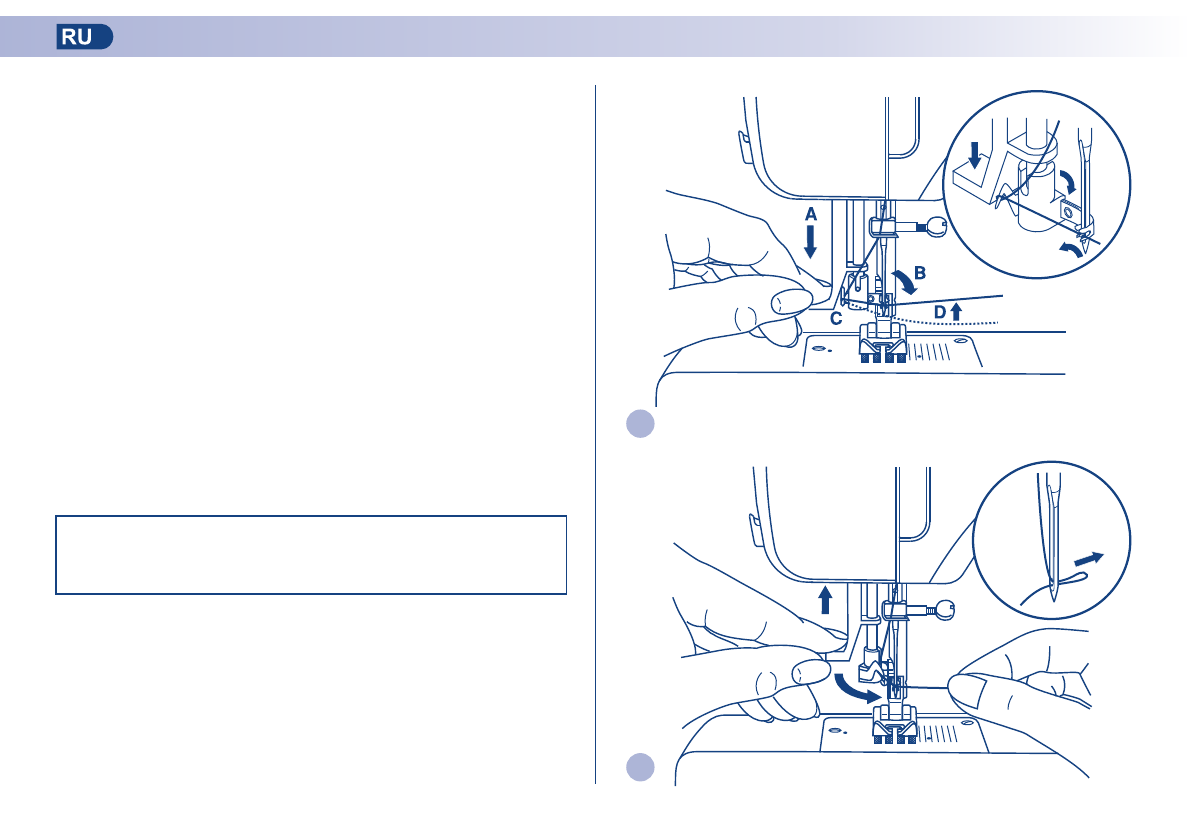 RU

A

B

C

D