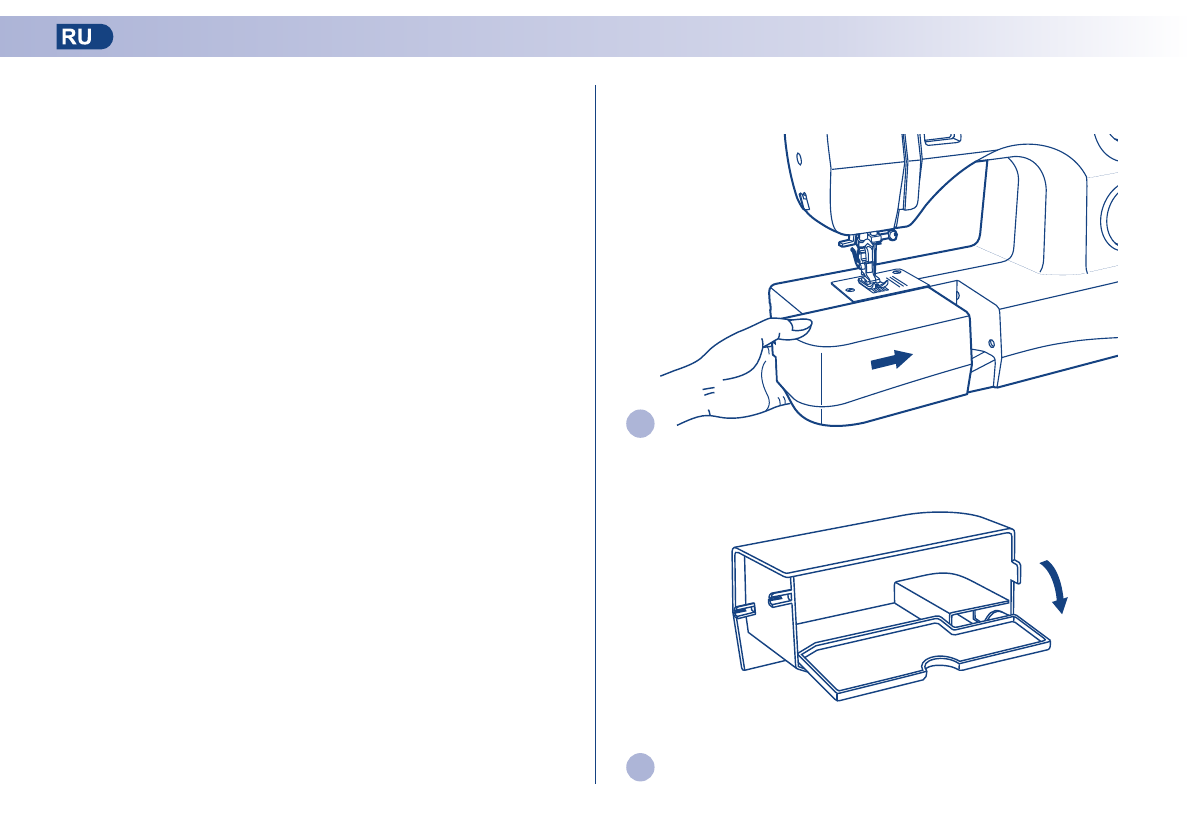 RU