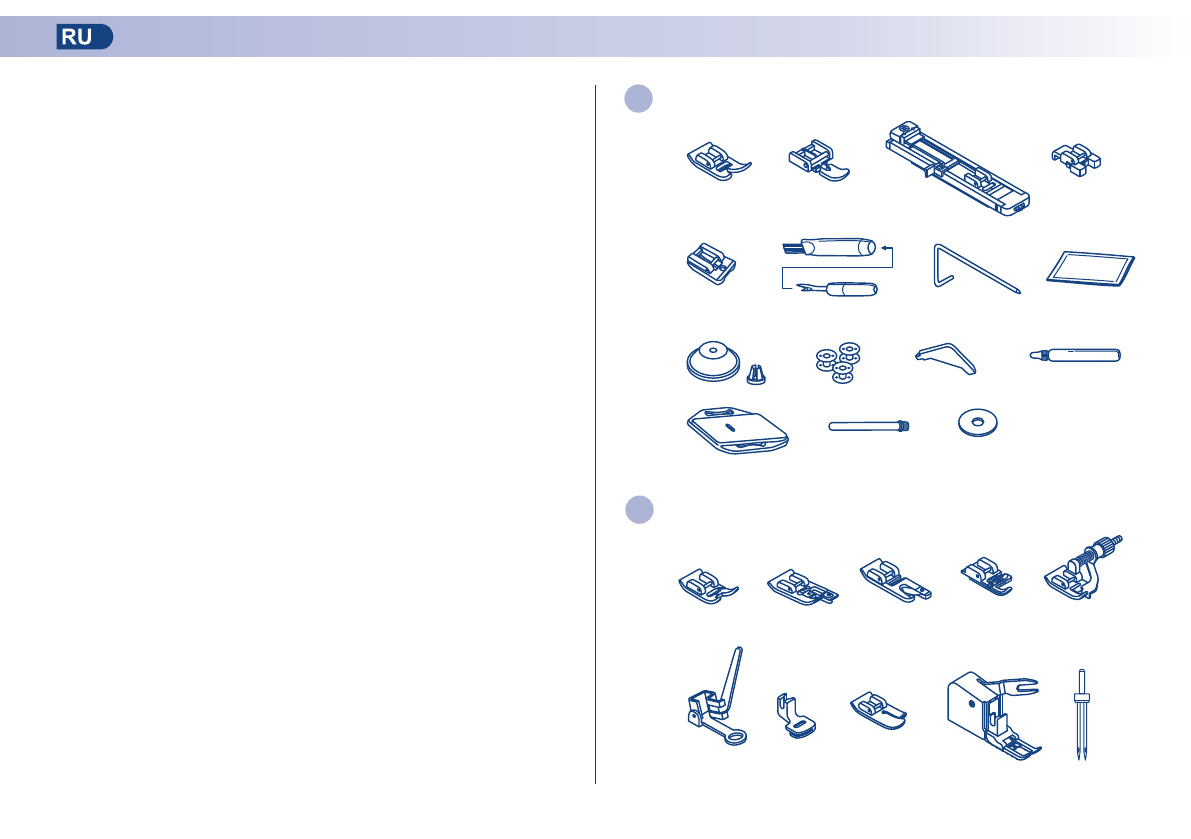 RU