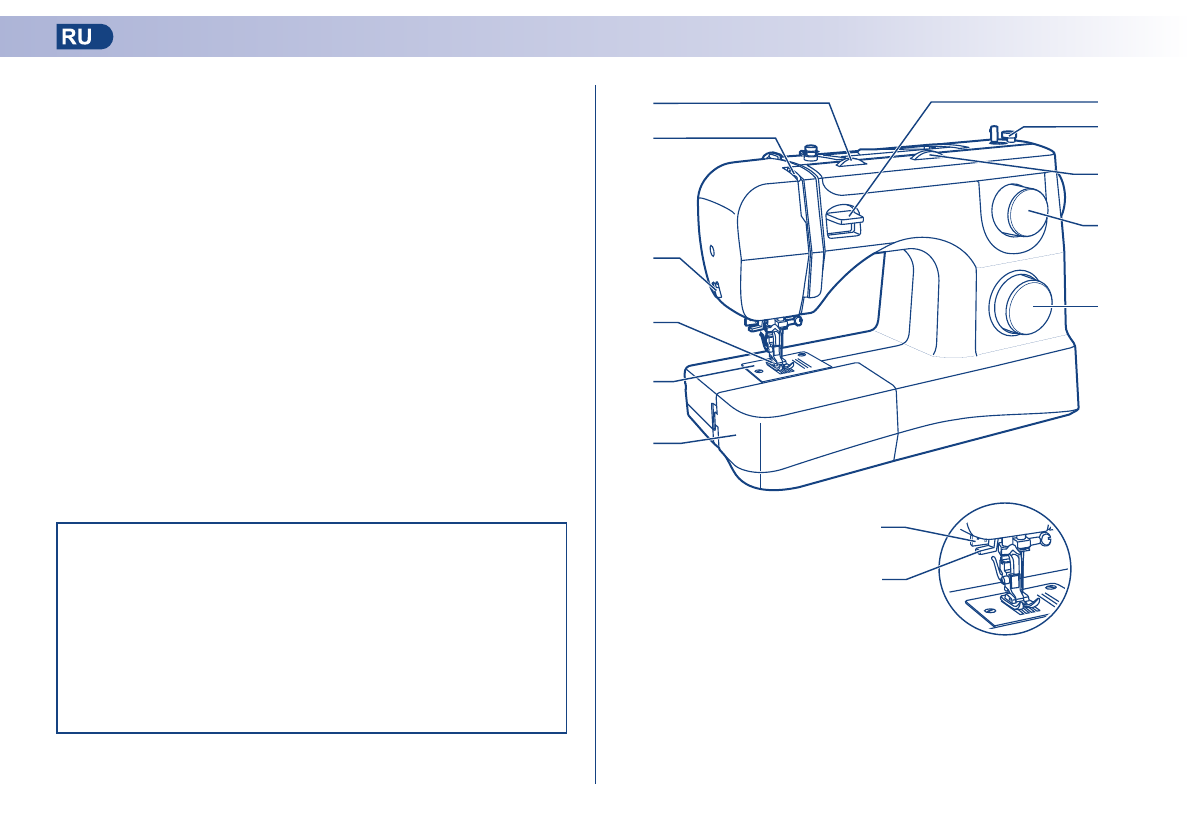 RU