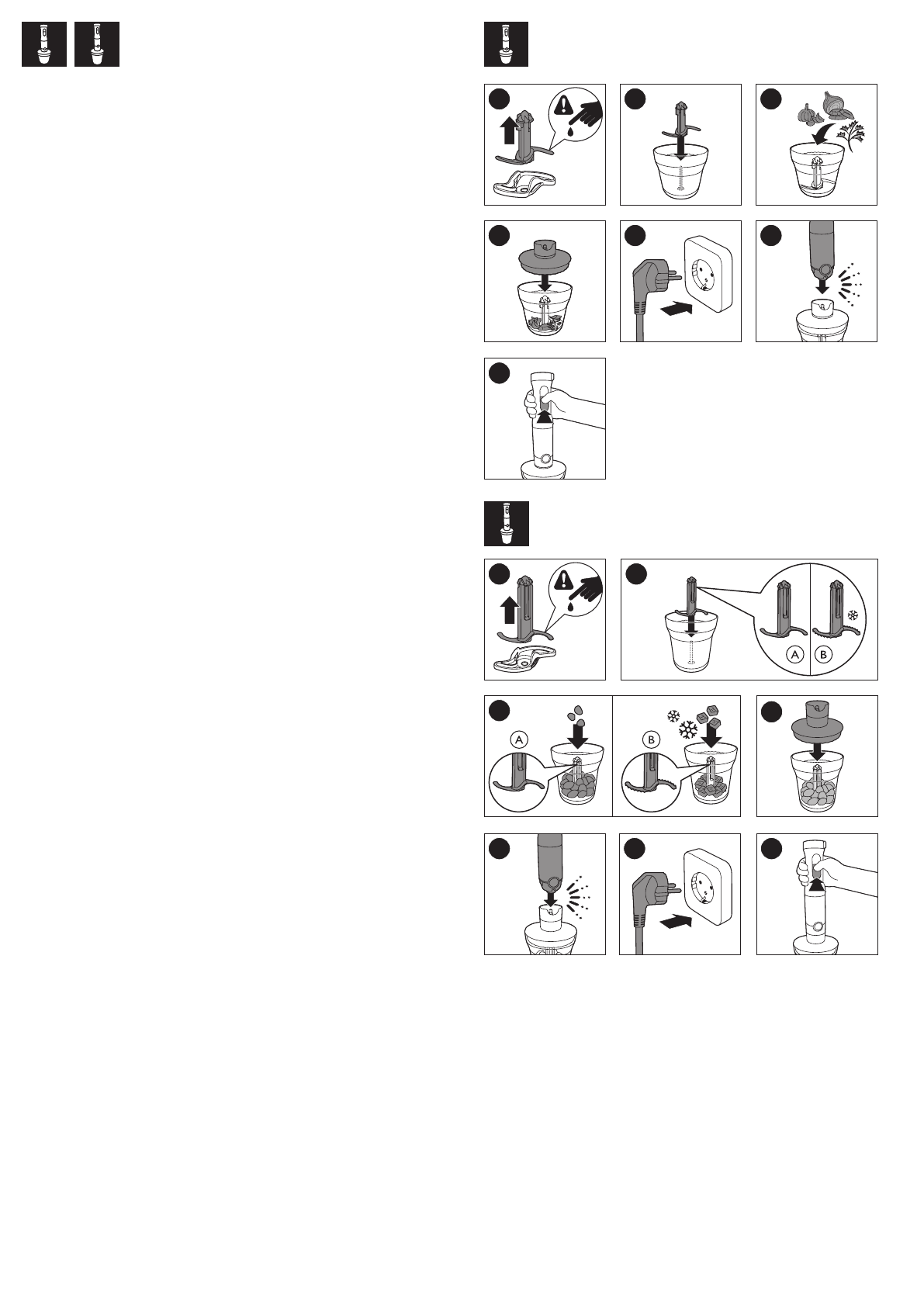 A B

A

B