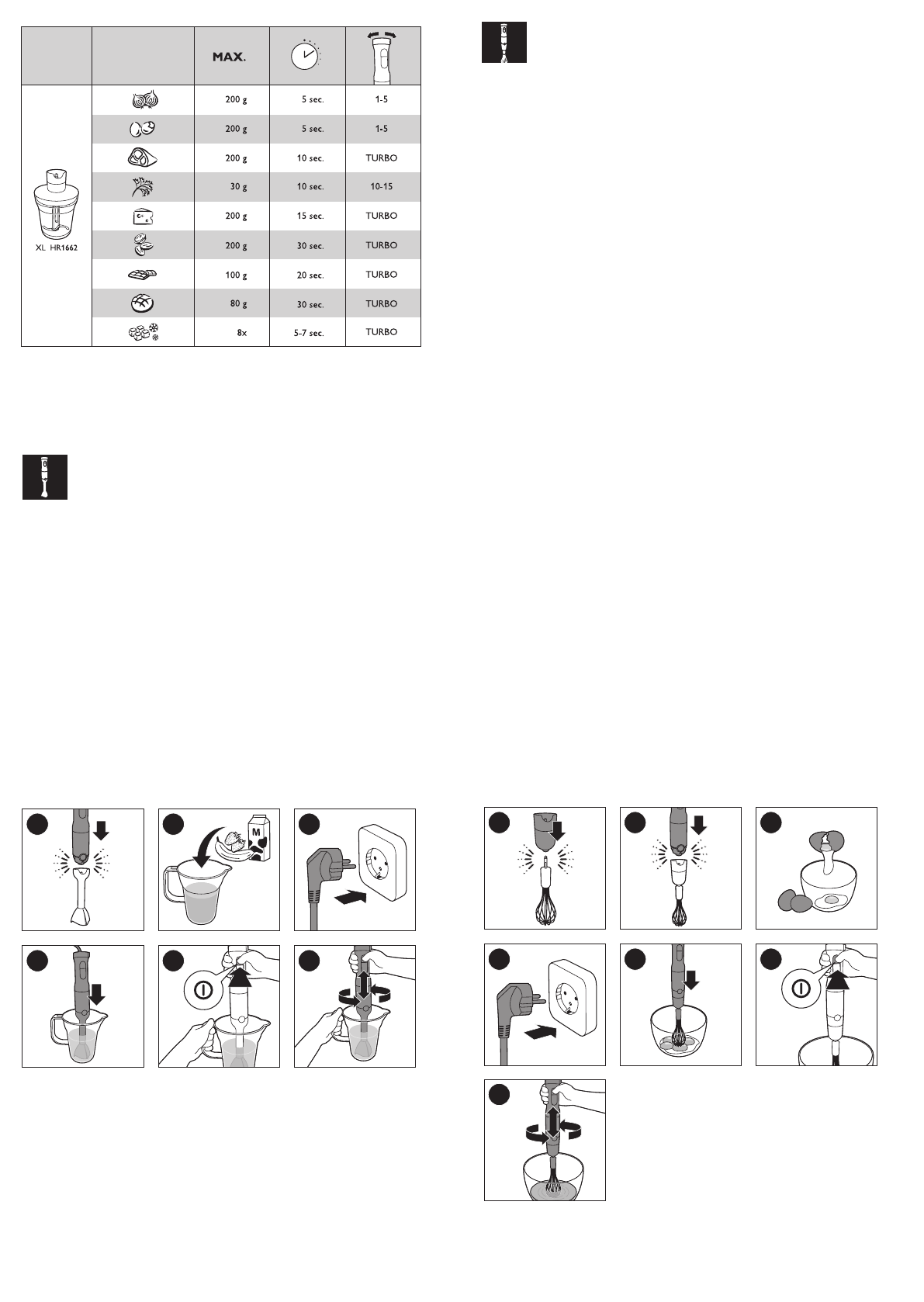 | | | MAX. | | |
|---|---|---|---|---|
| XL HR1662 | | 200 g | 5 sec. | 1-5 |
| | | 200 g | 5 sec. | 1-5 |
| | | 200 g | 10 sec. | TURBO |
| | | 30 g | 10 sec. | 10-15 |
| | | 200 g | 15 sec. | TURBO |
| | | 200 g | 30 sec. | TURBO |
| | | 100 g | 20 sec. | TURBO |
| | | 80 g | 30 sec. | TURBO |
| | | 8x | 5-7 sec. | TURBO |

M