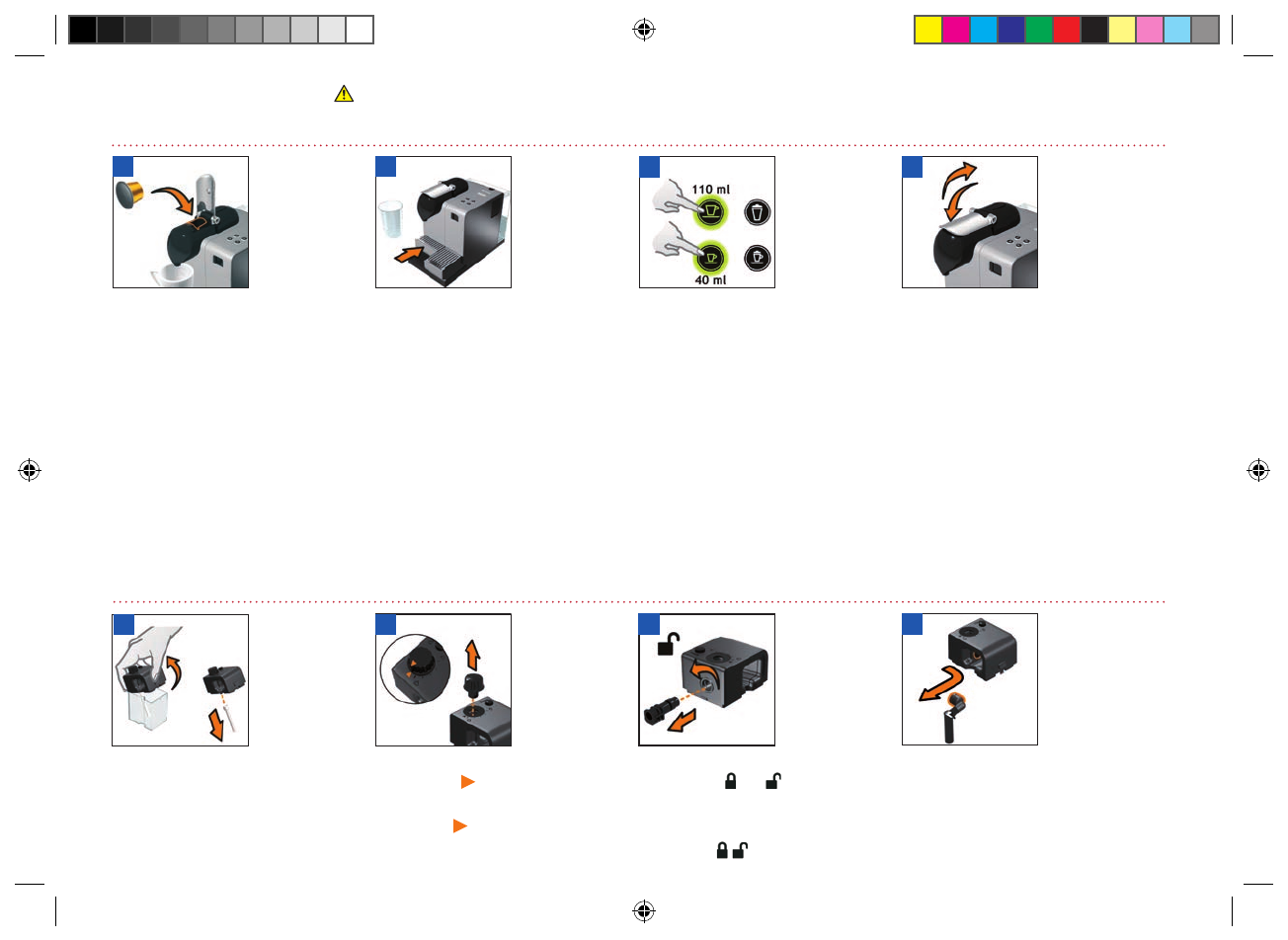 110 ml

40 ml