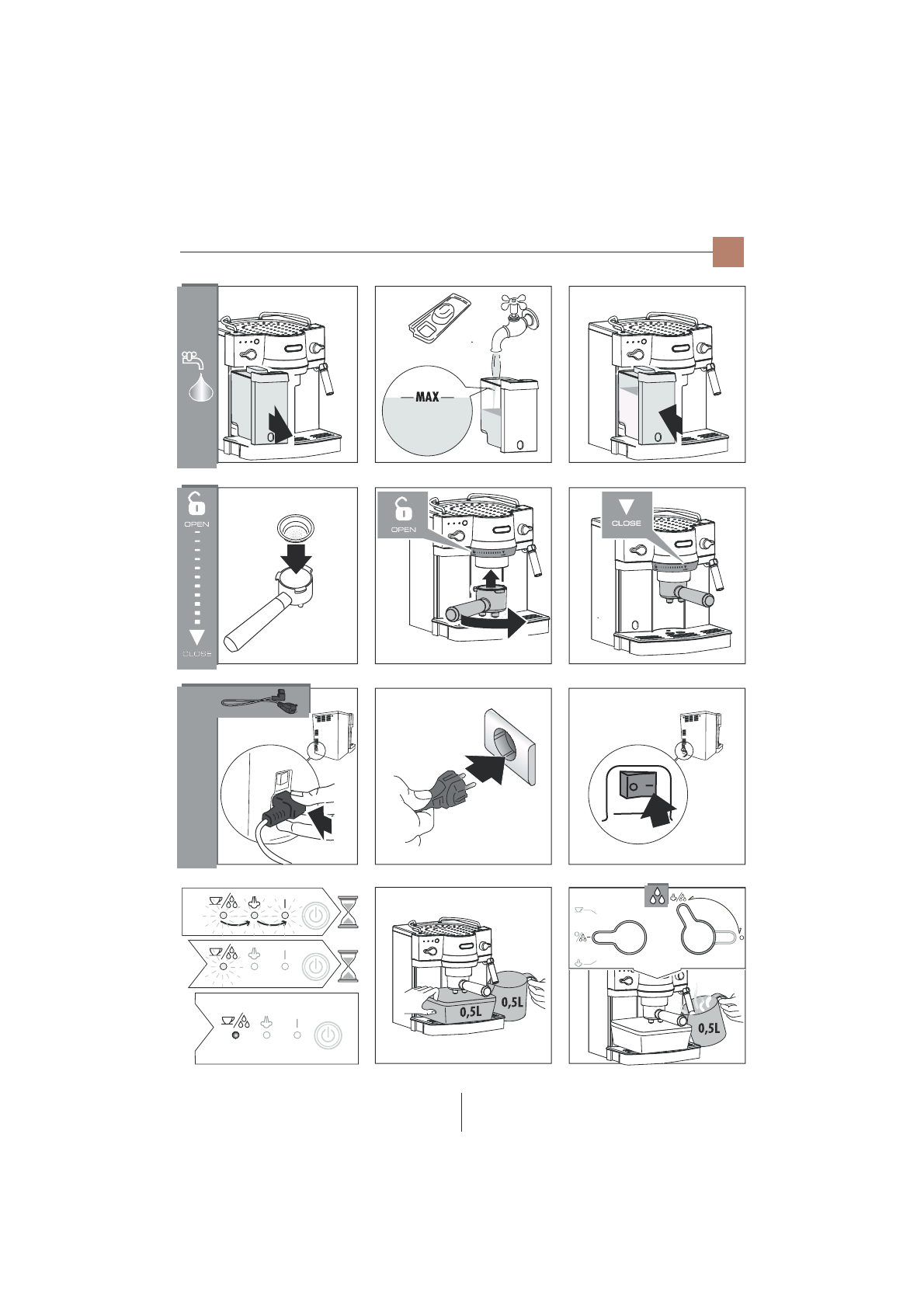 MAX

OPEN

CLOSE

OPEN

CLOSE

0,5L

0,5L

0,5L