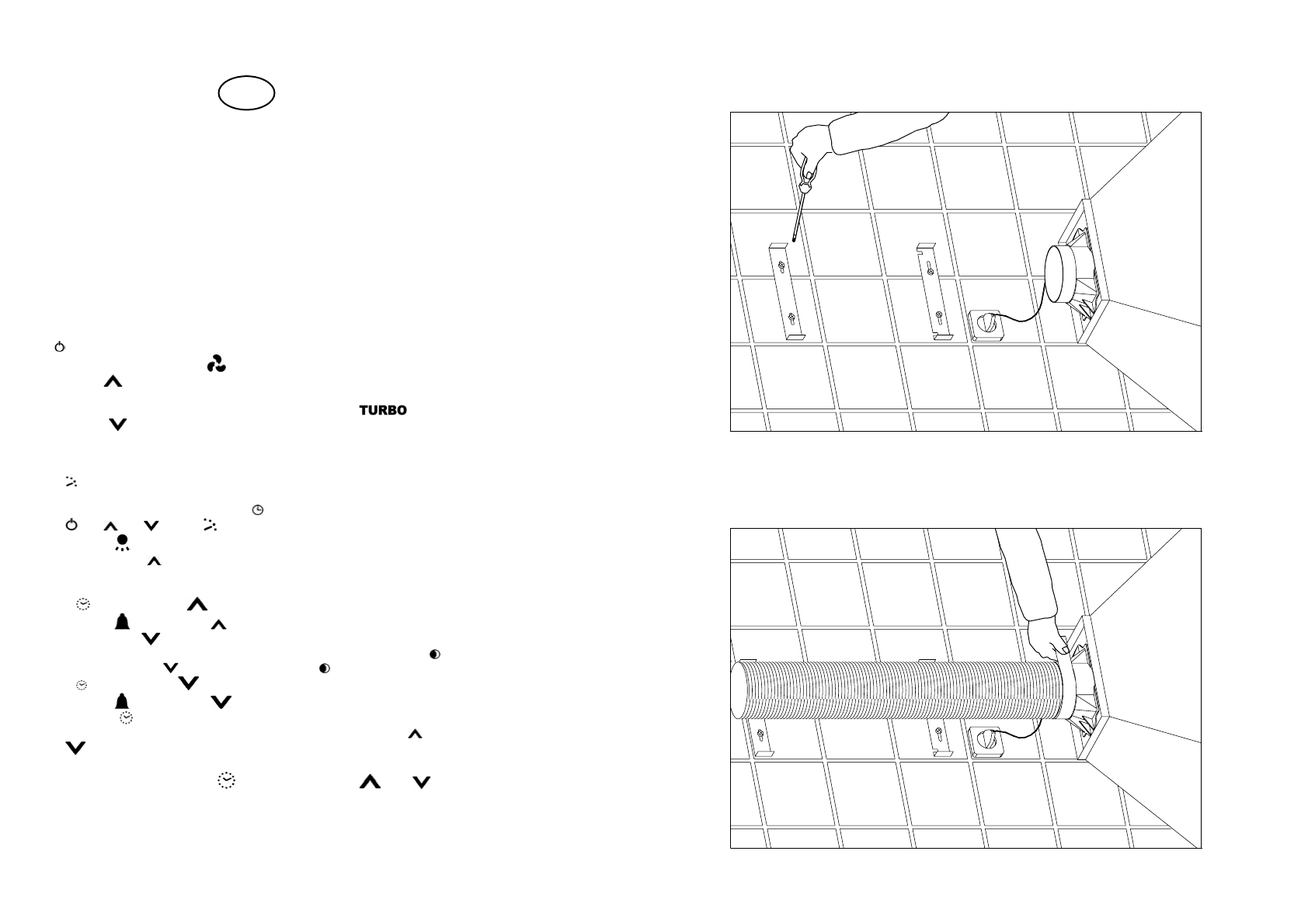 TURBO