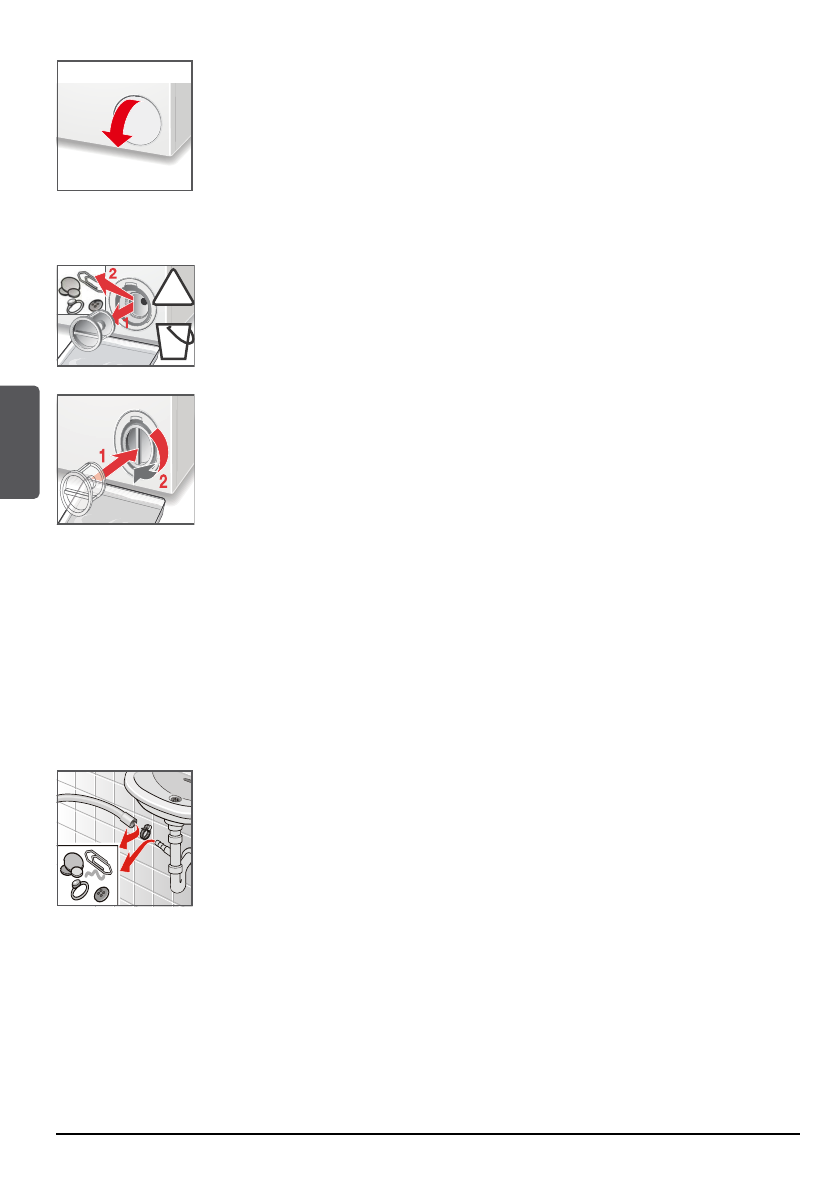 2

1

1

2