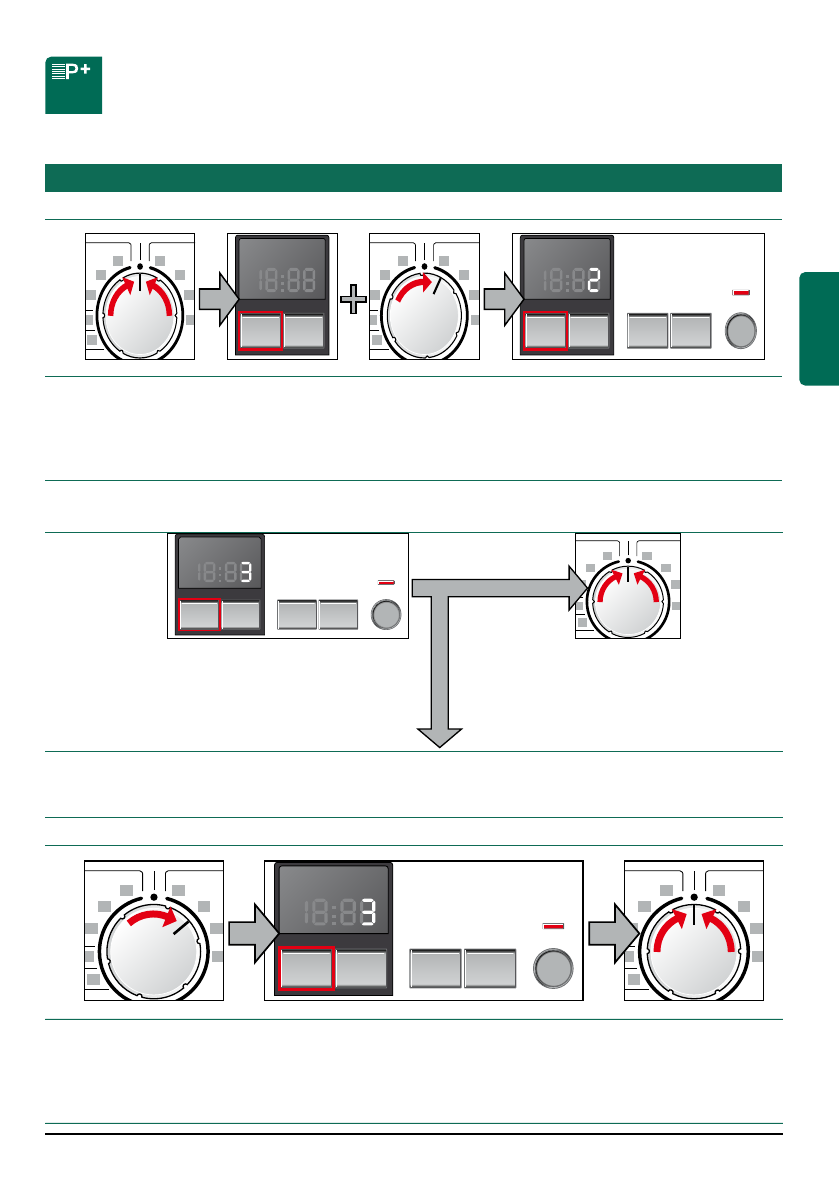 P+

18:88

18:82

18:83

18:83