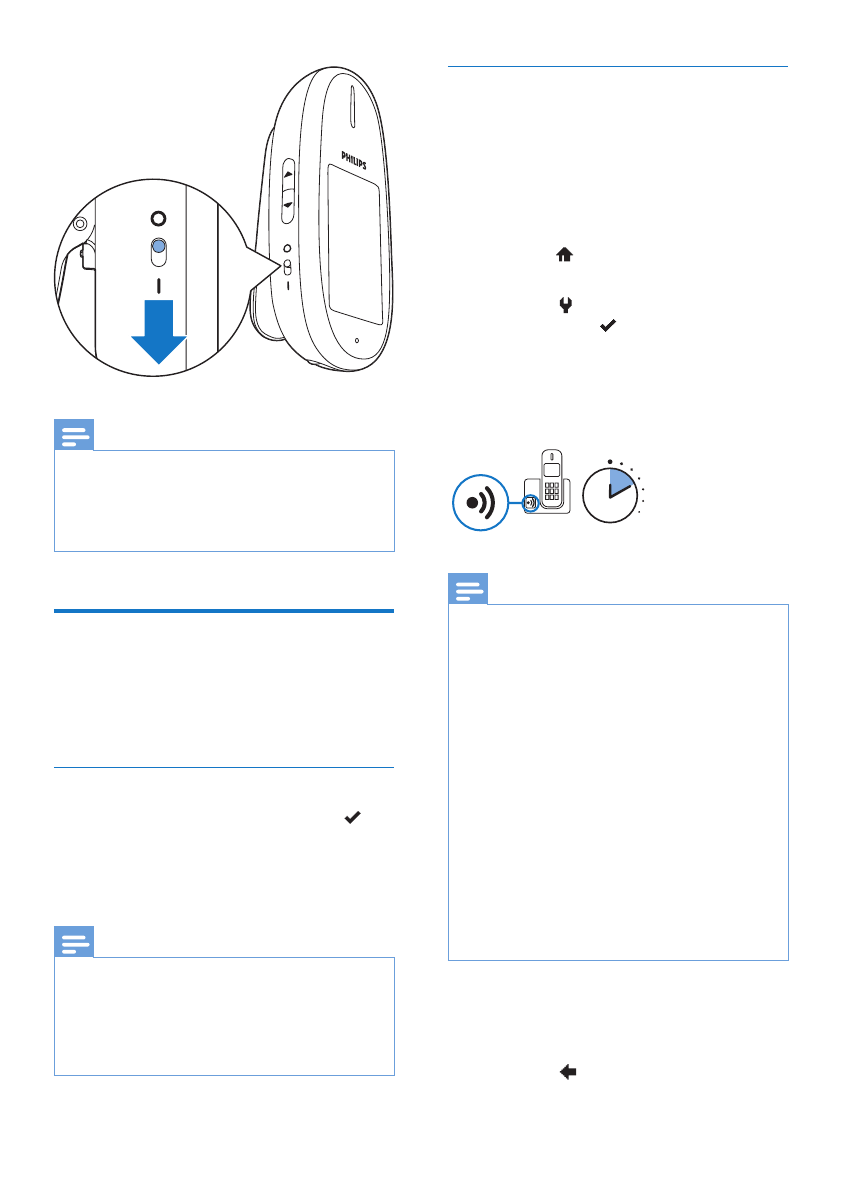 PHILIPS