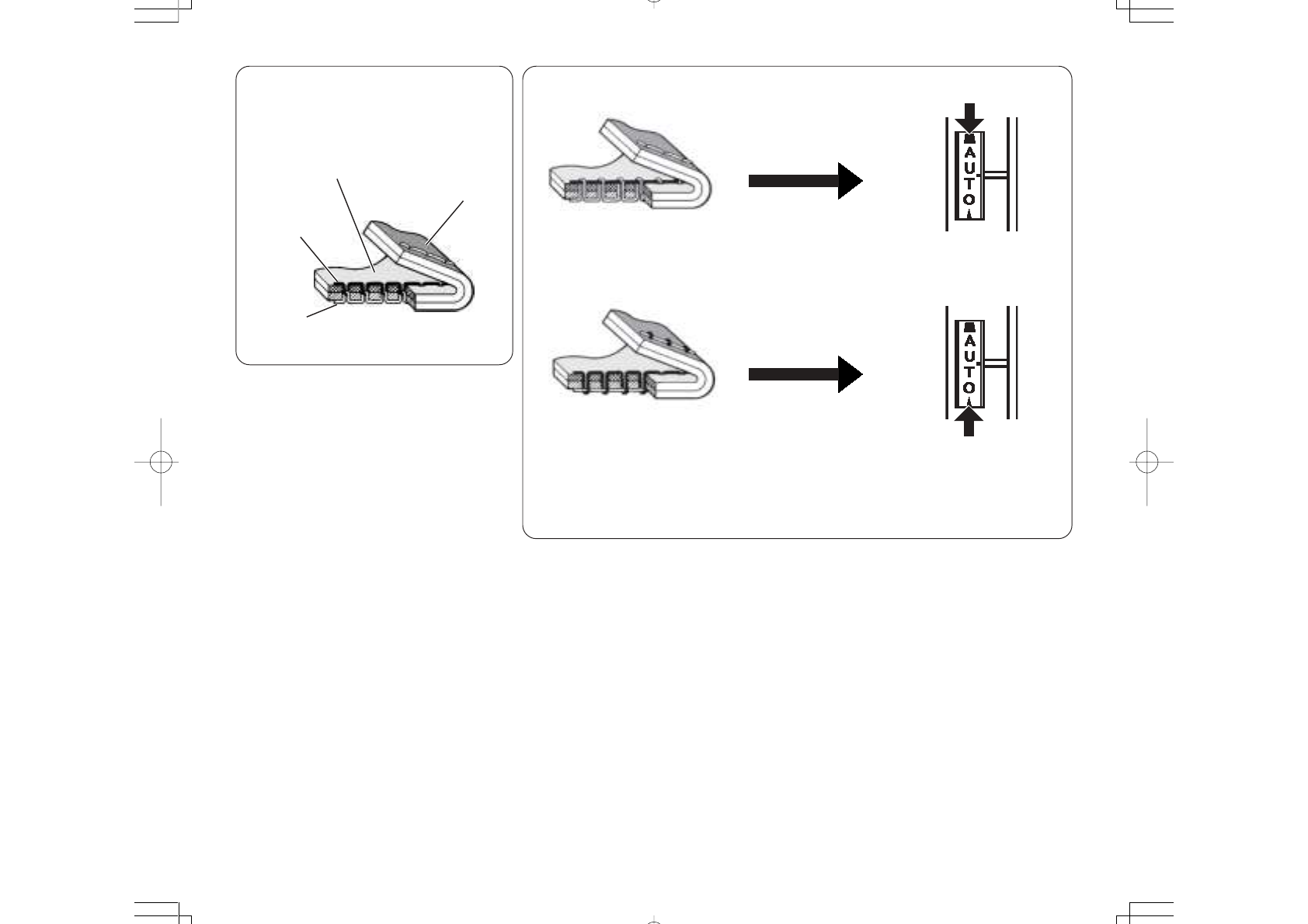 AUTO

AUTO