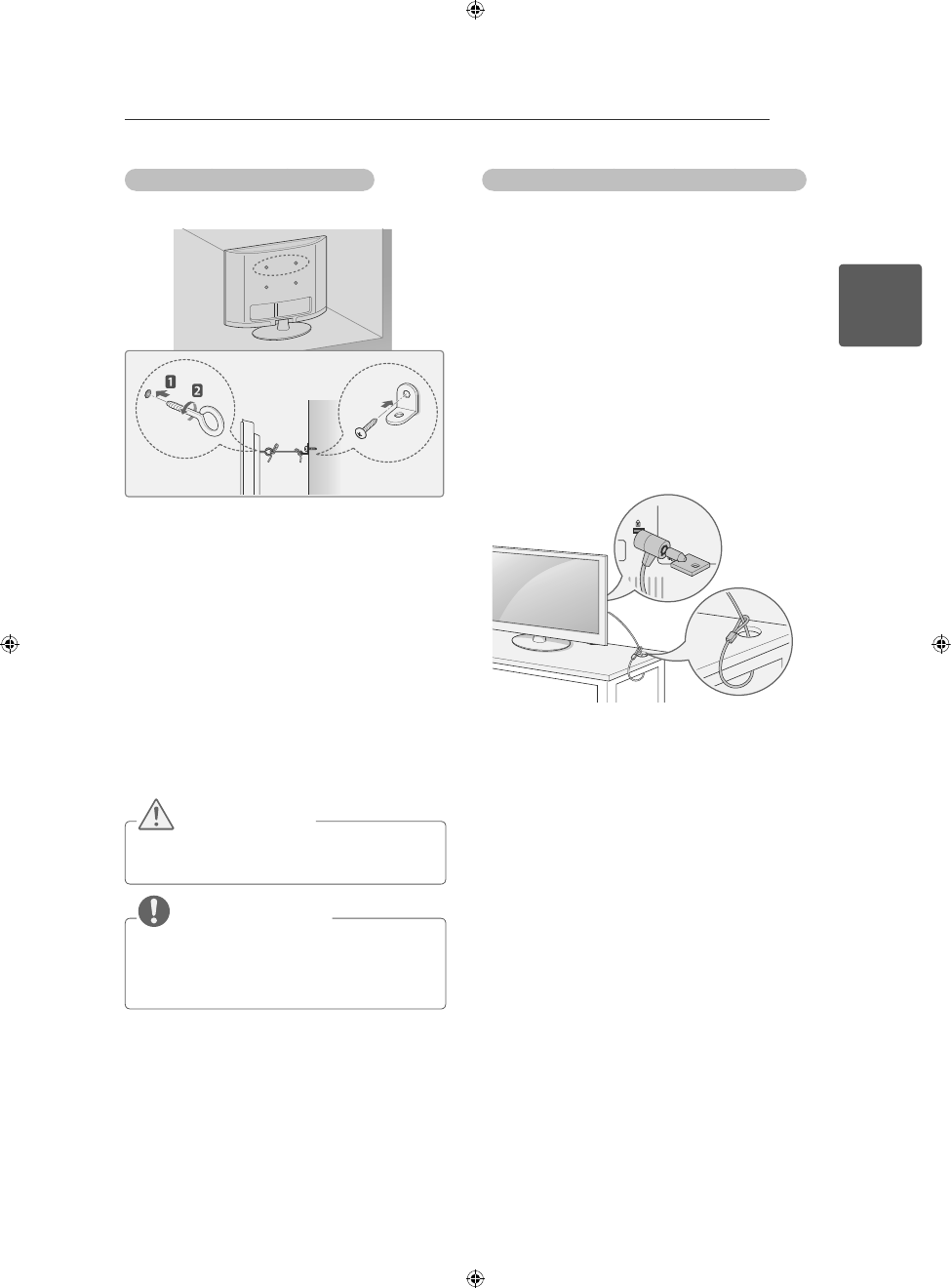 1

2