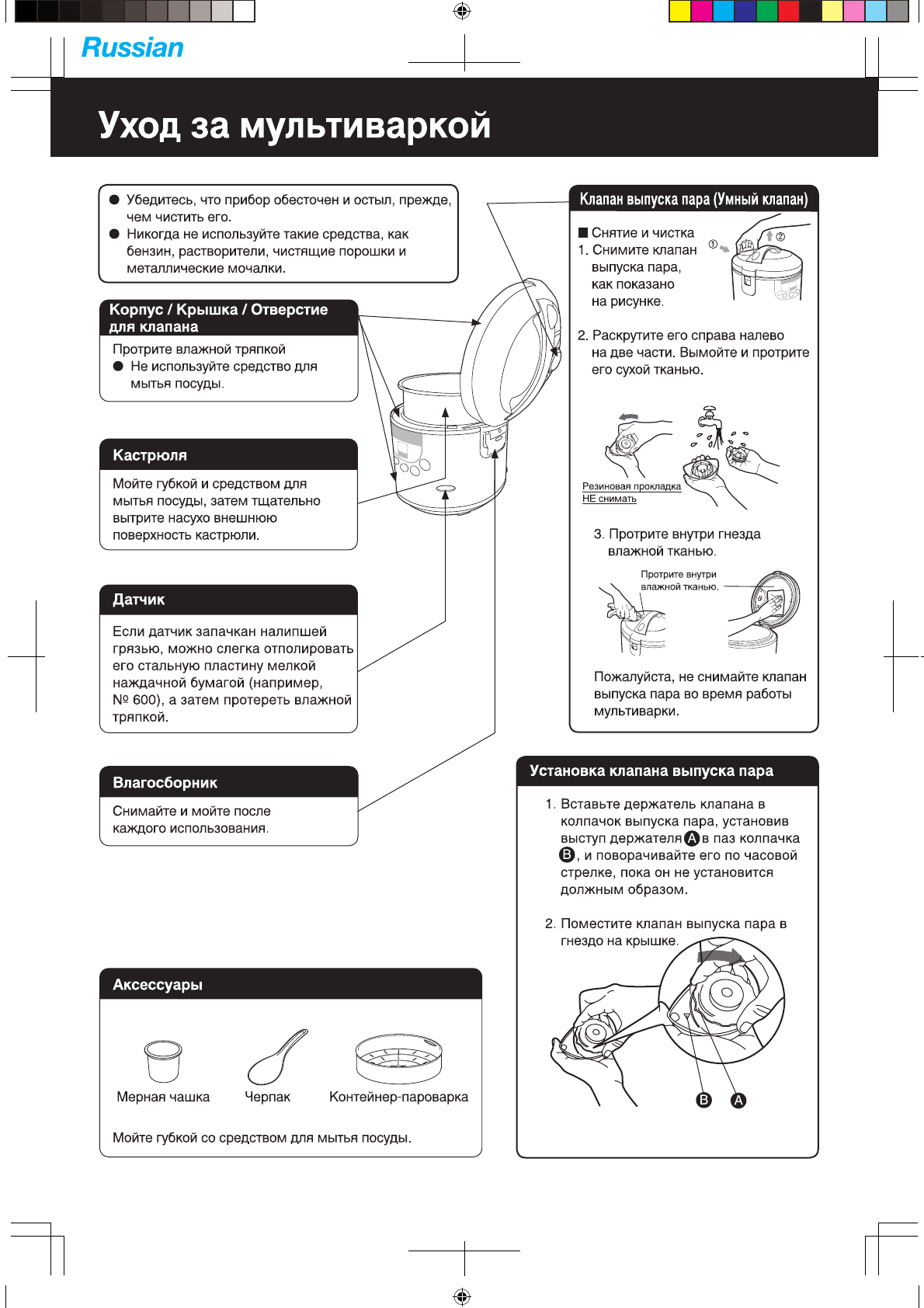 Russian

Уход за мультиваркой

● Убедитесь, что прибор обесточен и остыл, прежде, чем чистить его.
● Никогда не используйте такие средства, как бензин, растворители, чистящие порошки и металлические мочалки.

Корпус / Крышка / Отверстие для клапана

Протрите влажной тряпкой
● Не используйте средство для мытья посуды.

Кастрюля

Мойте губкой и средством для мытья посуды, затем тщательно вытрите насухо внешнюю поверхность кастрюли.

Датчик

Если датчик запачкан налипшей грязью, можно слегка отполировать его стальную пластину мелкой наждачной бумагой (например, № 600), а затем протереть влажной тряпкой.

Влагосборник

Снимайте и мойте после каждого использования.

Аксессуары

Мерная чашка
Черпак
Контейнер-пароварка

Мойте губкой со средством для мытья посуды.

Клапан выпуска пара (Умный клапан)

■ Снятие и чистка
1. Снимите клапан выпуска пара, как показано на рисунке.
①
②

2. Раскрутите его справа налево на две части. Вымойте и протрите его сухой тканью.

Резиновая прокладка НЕ снимать

3. Протрите внутри гнезда влажной тканью.

Протрите внутри влажной тканью.

Пожалуйста, не снимайте клапан выпуска пара во время работы мультиварки.

Установка клапана выпуска пара

1. Вставьте держатель клапана в колпачок выпуска пара, установив выступ держателя A в паз колпачка B, и поворачивайте его по часовой стрелке, пока он не установится должным образом.

2. Поместите клапан выпуска пара в гнездо на крышке.

B A