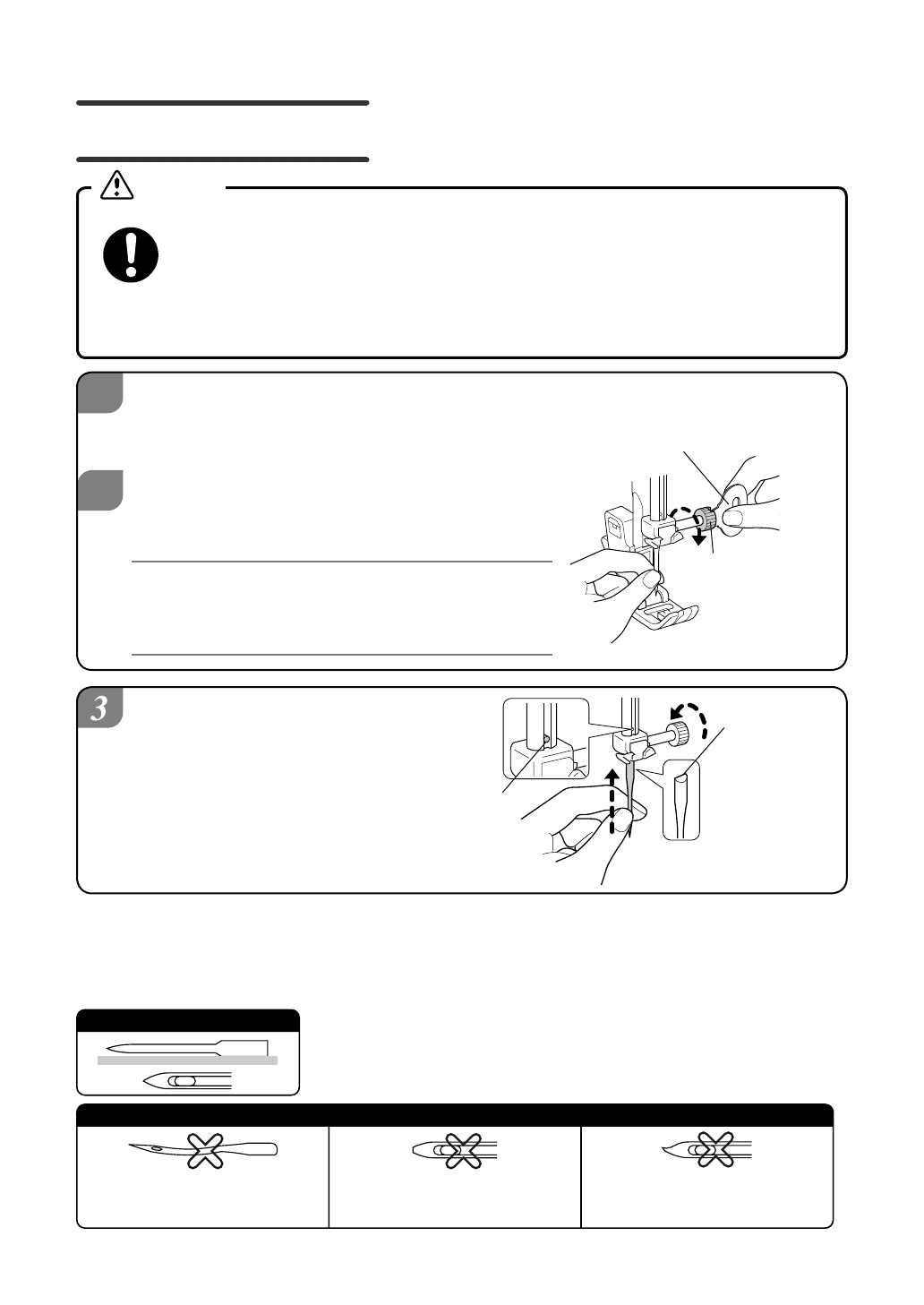 3