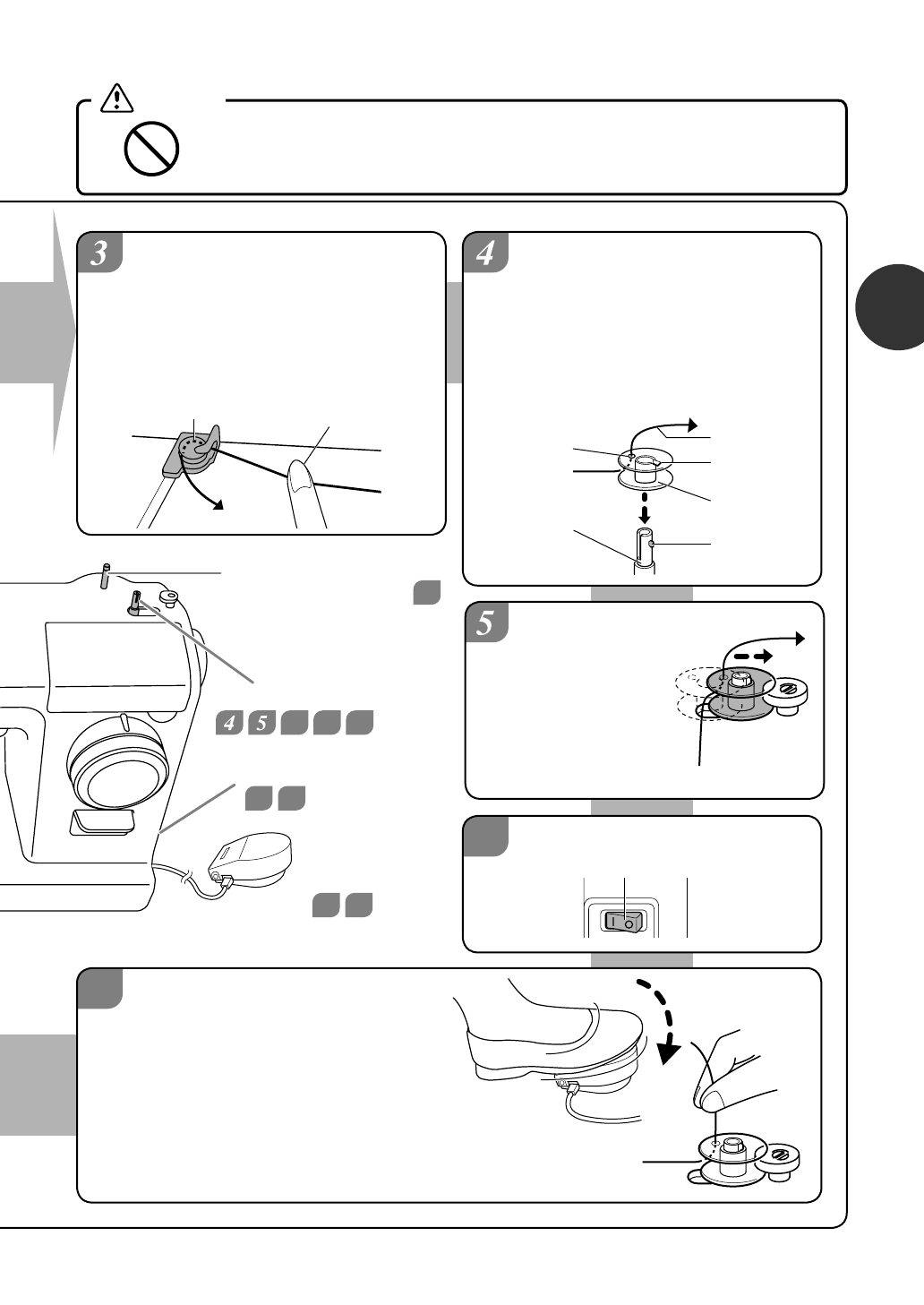 3

4

5

4 5

I O