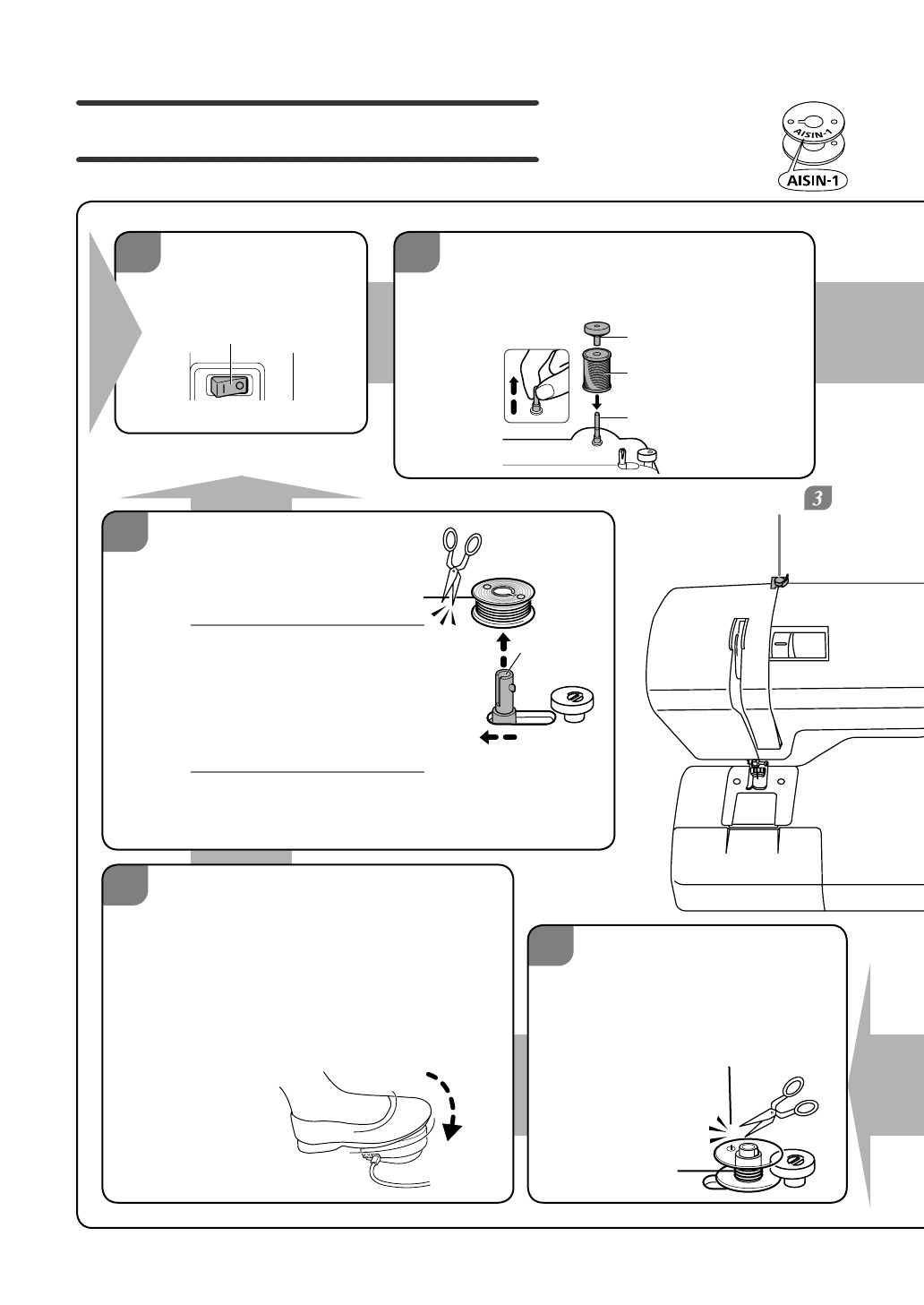 AISIN-1
AISIN-1

3