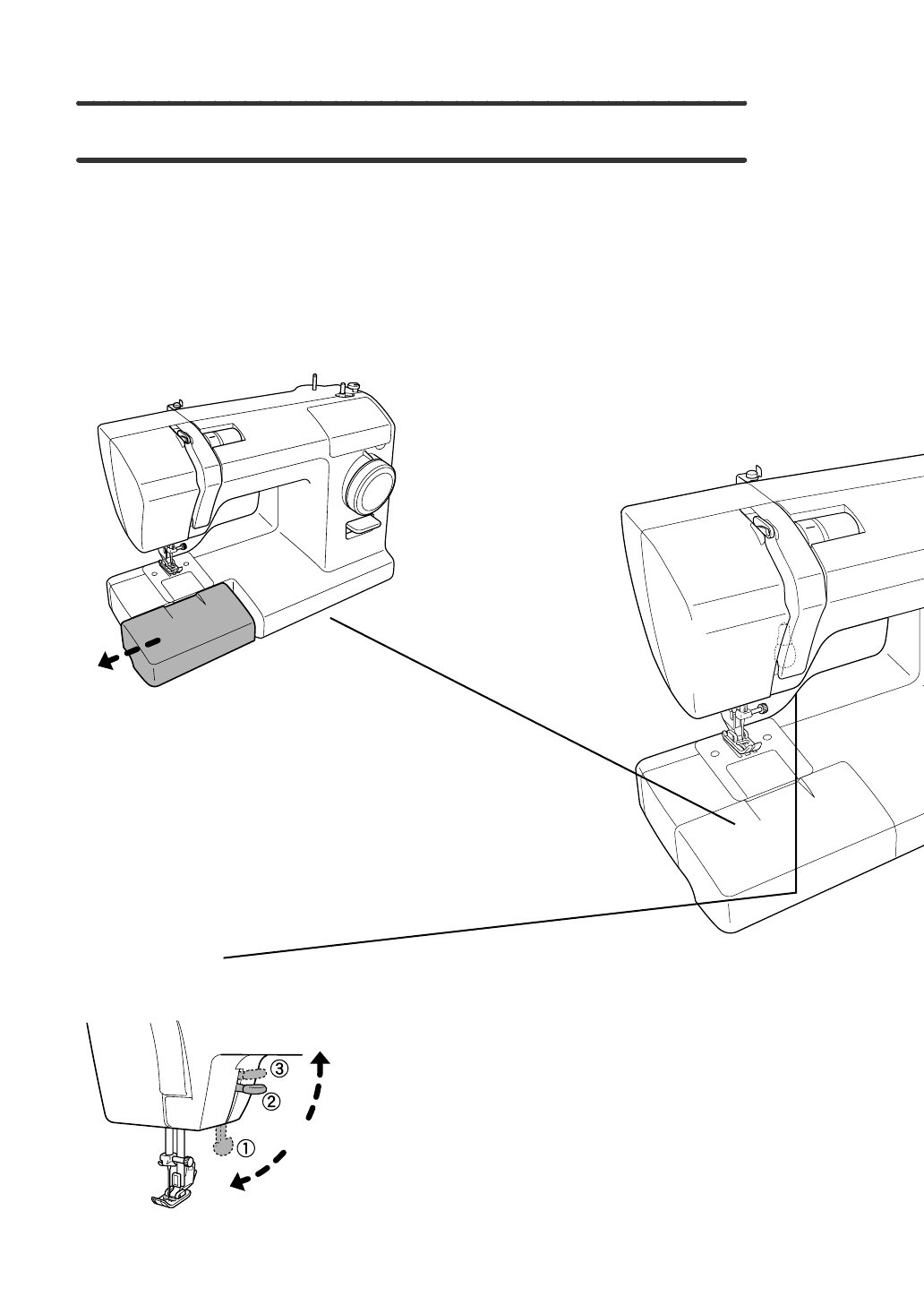 ③
②
①