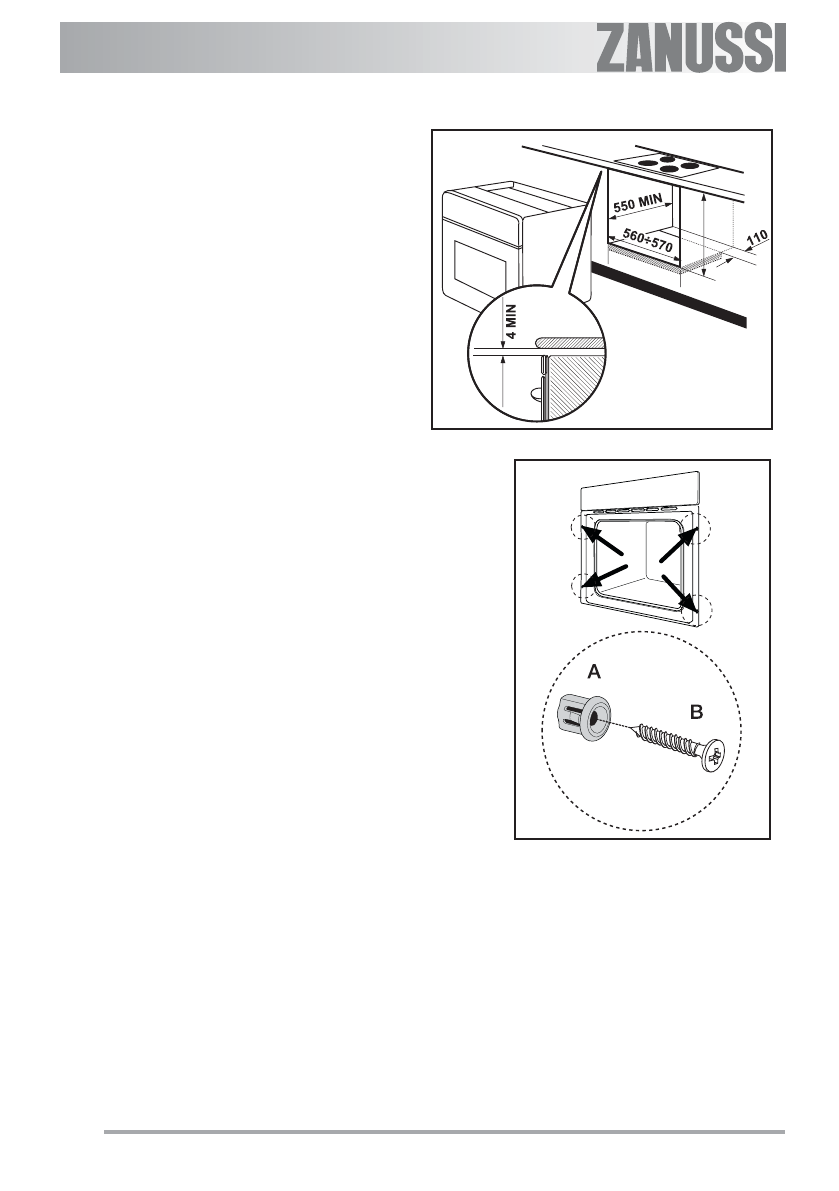 ZANUSSI

550 MIN
560÷570
110
4 MIN

A
B