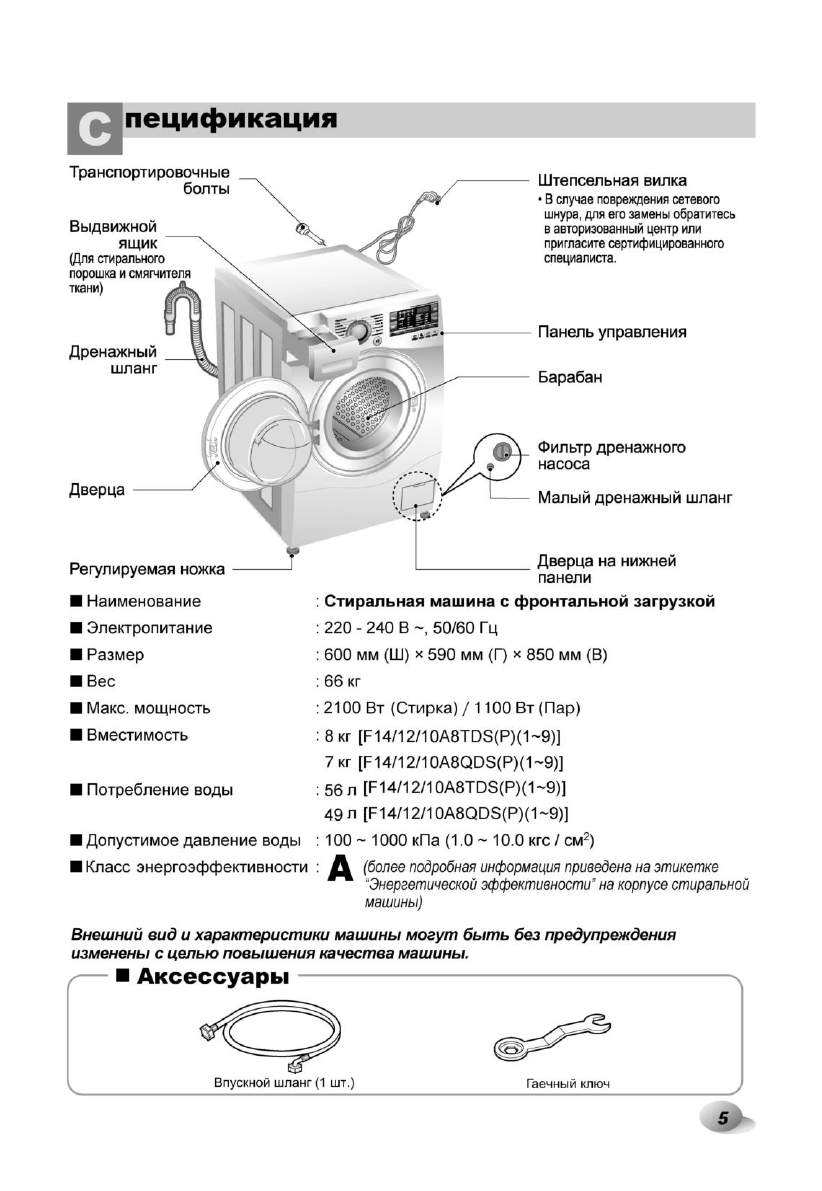 Спецификация

Транспортировочные болты

Выдвижной ящик
(Для стирального порошка и смягчителя ткани)

Дренажный шланг

Дверца

Регулируемая ножка

Штепсельная вилка
• В случае повреждения сетевого шнура, для его замены обратитесь в авторизованный центр или пригласите сертифицированного специалиста.

Панель управления

Барабан

Фильтр дренажного насоса

Малый дренажный шланг

Дверца на нижней панели

■ Наименование : Стиральная машина с фронтальной загрузкой
■ Электропитание : 220 - 240 В ~, 50/60 Гц
■ Размер : 600 мм (Ш) × 590 мм (Г) × 850 мм (В)
■ Вес : 66 кг
■ Макс. мощность : 2100 Вт (Стирка) / 1100 Вт (Пар)
■ Вместимость : 8 кг [F14/12/10A8TDS(P)(1~9)]
7 кг [F14/12/10A8QDS(P)(1~9)]
■ Потребление воды : 56 л [F14/12/10A8TDS(P)(1~9)]
49 л [F14/12/10A8QDS(P)(1~9)]
■ Допустимое давление воды : 100 ~ 1000 кПа (1.0 ~ 10.0 кгс / см$^2$)
■ Класс энергоэффективности : A (более подробная информация приведена на этикетке "Энергетической эффективности" на корпусе стиральной машины)

Внешний вид и характеристики машины могут быть без предупреждения изменены с целью повышения качества машины.

■ Аксессуары

Впускной шланг (1 шт.)

Гаечный ключ

5