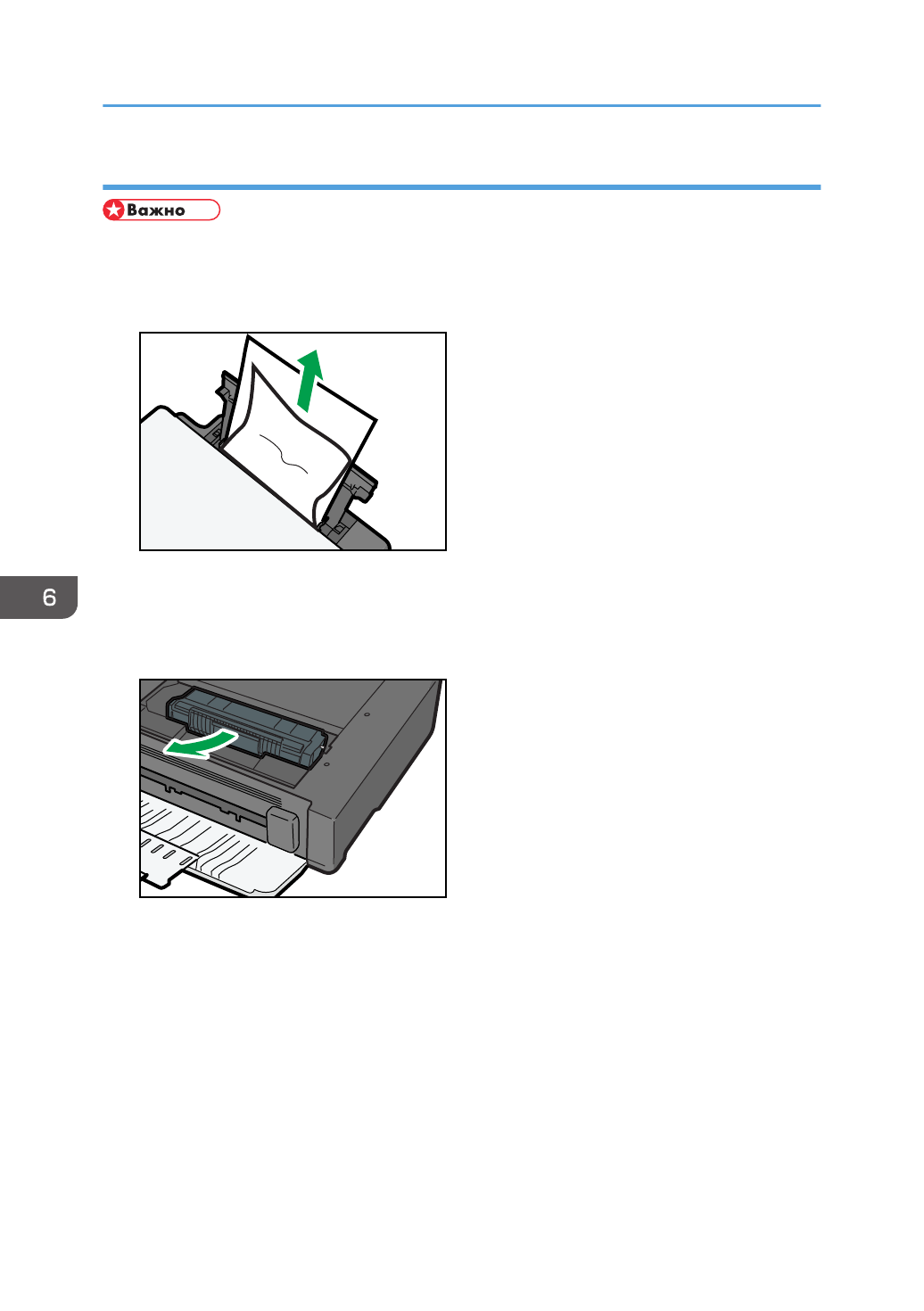 Важно

6