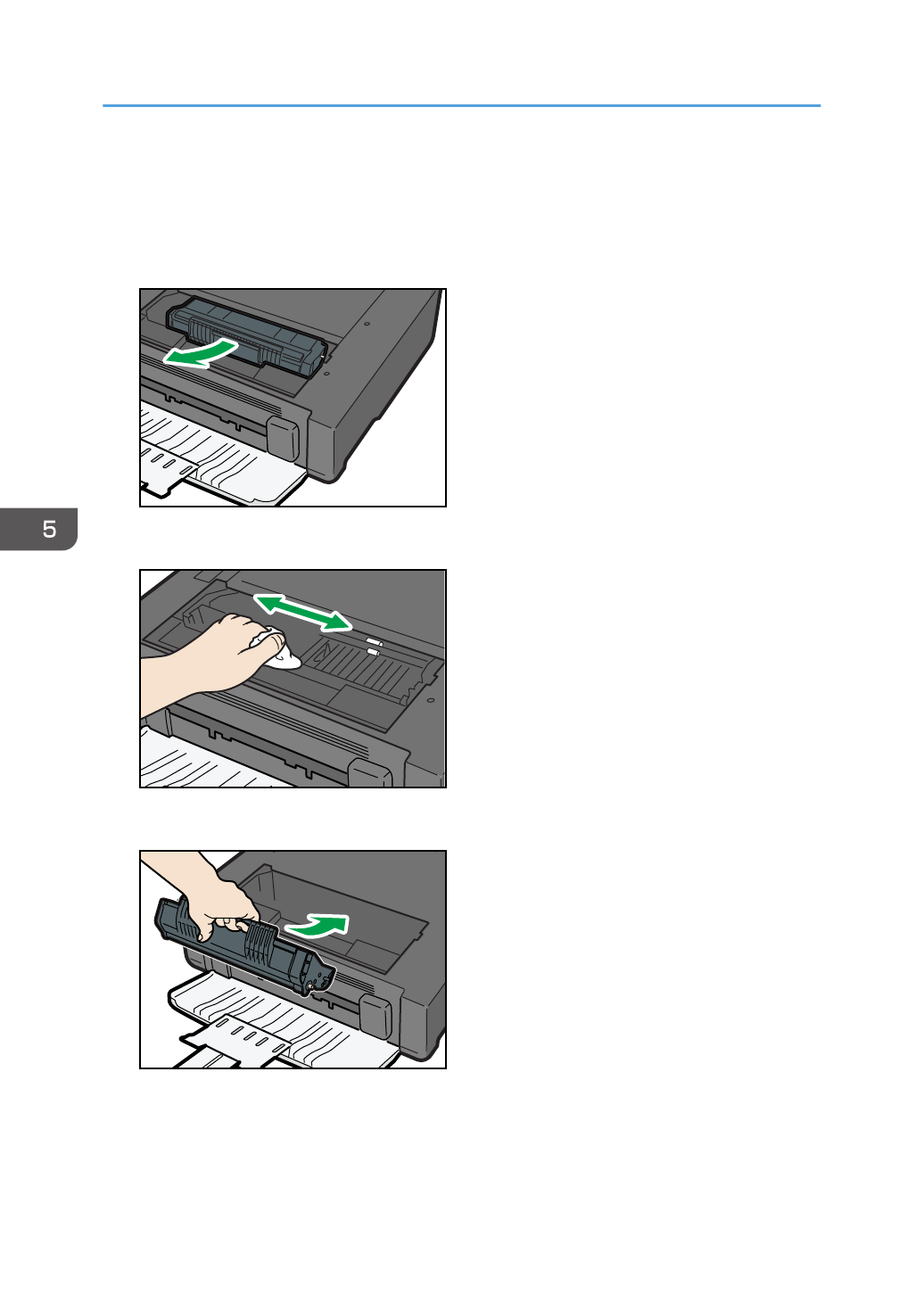 5