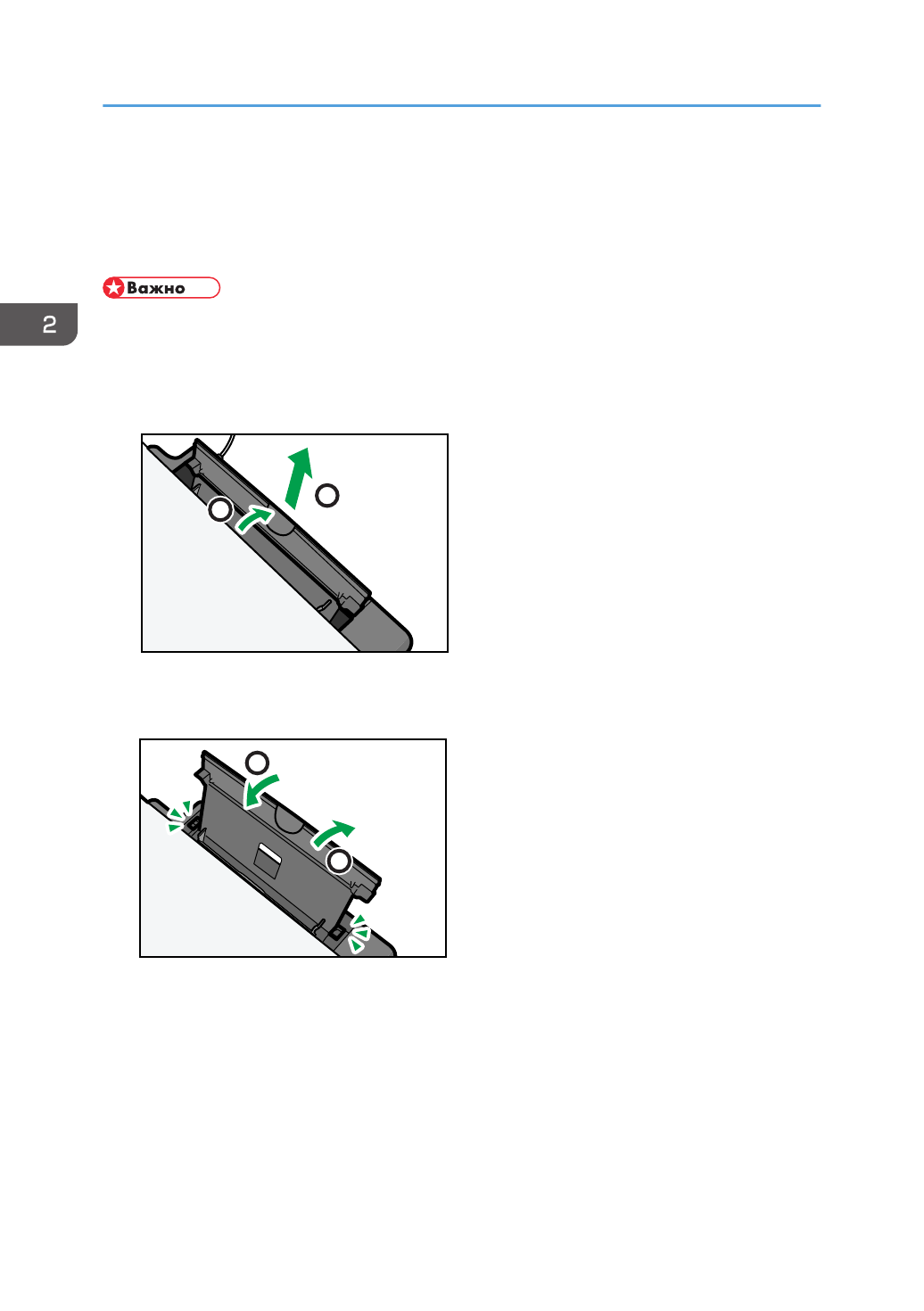 Важно

2