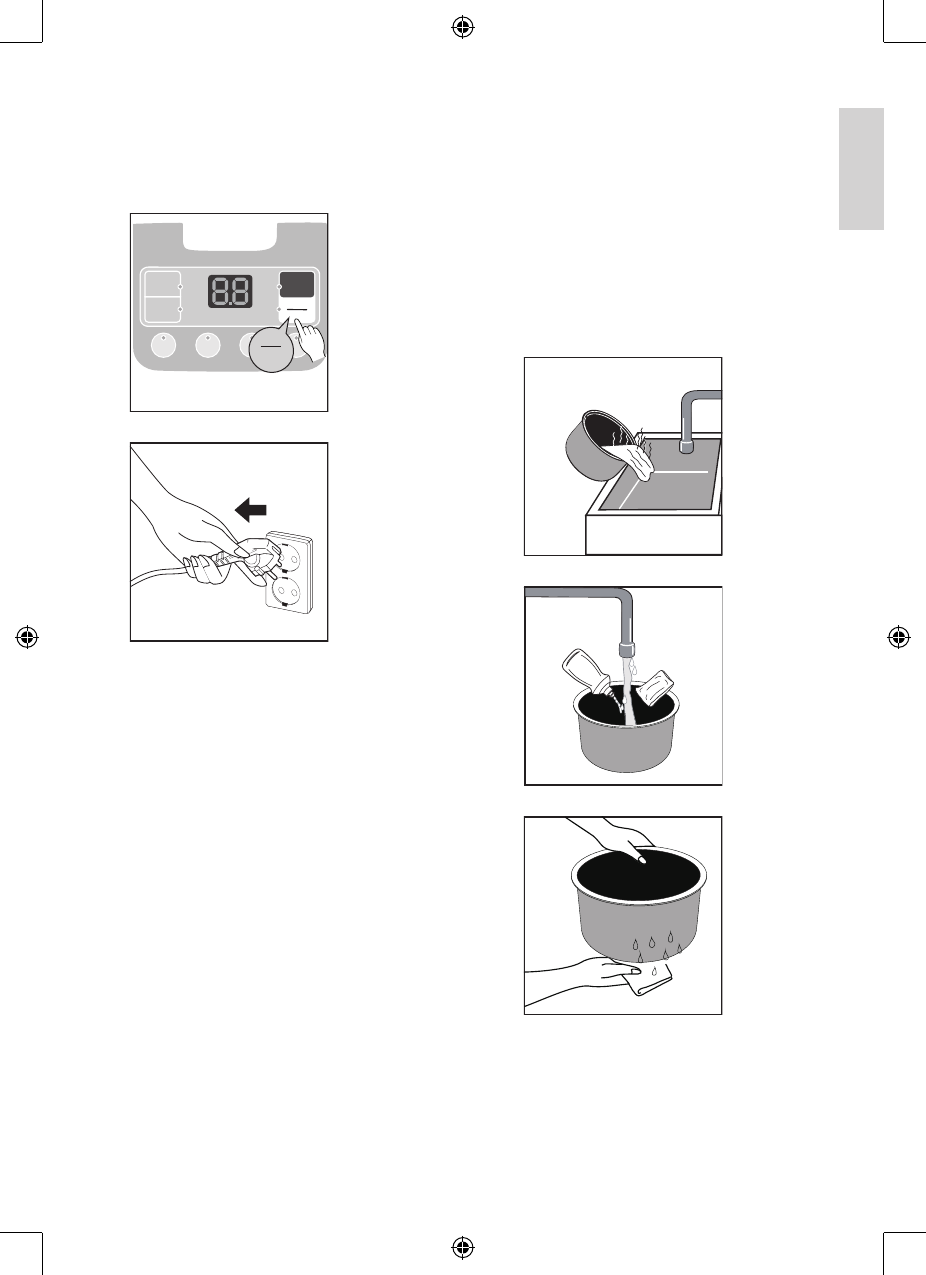 8.8