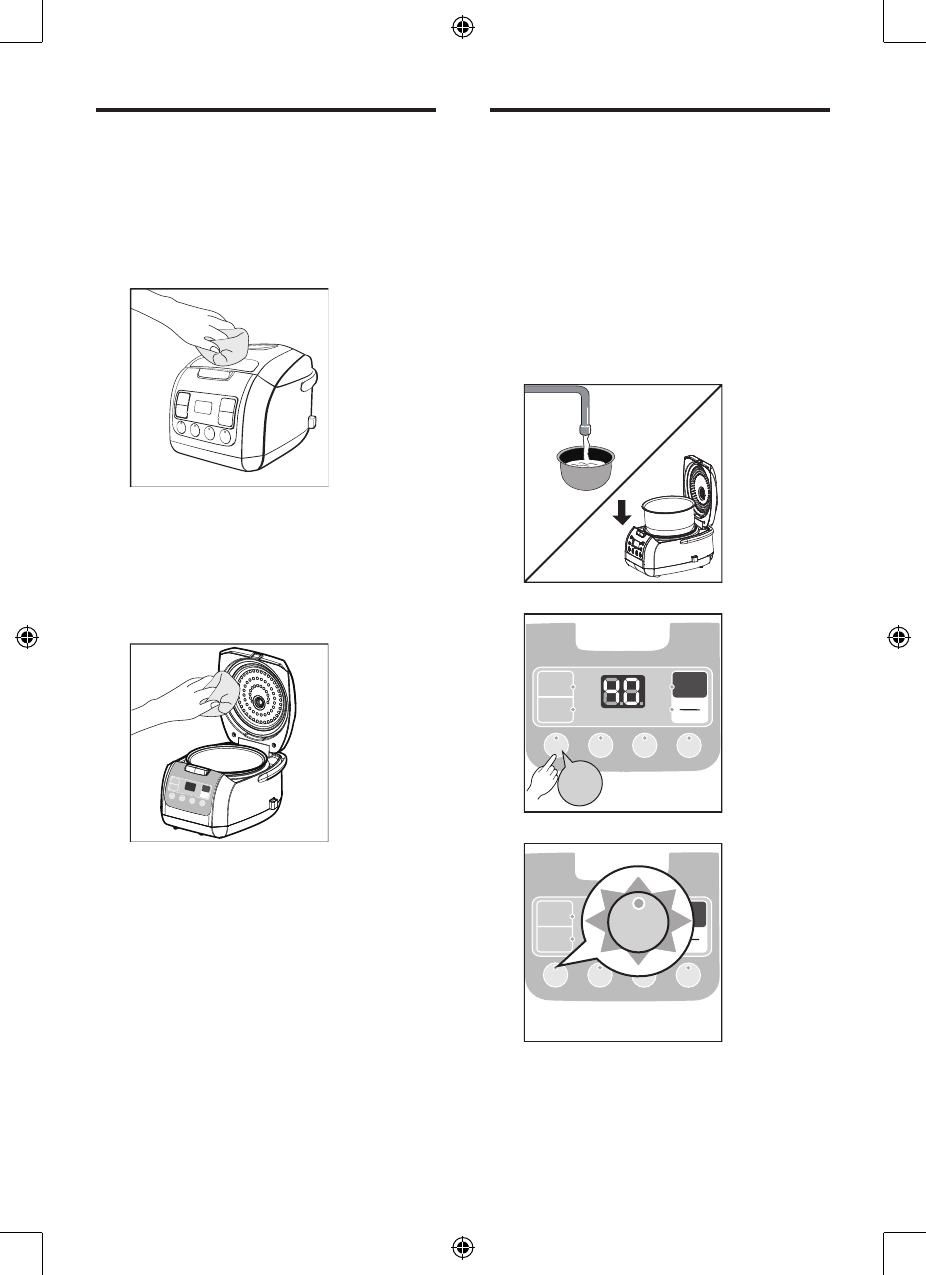 8.8.