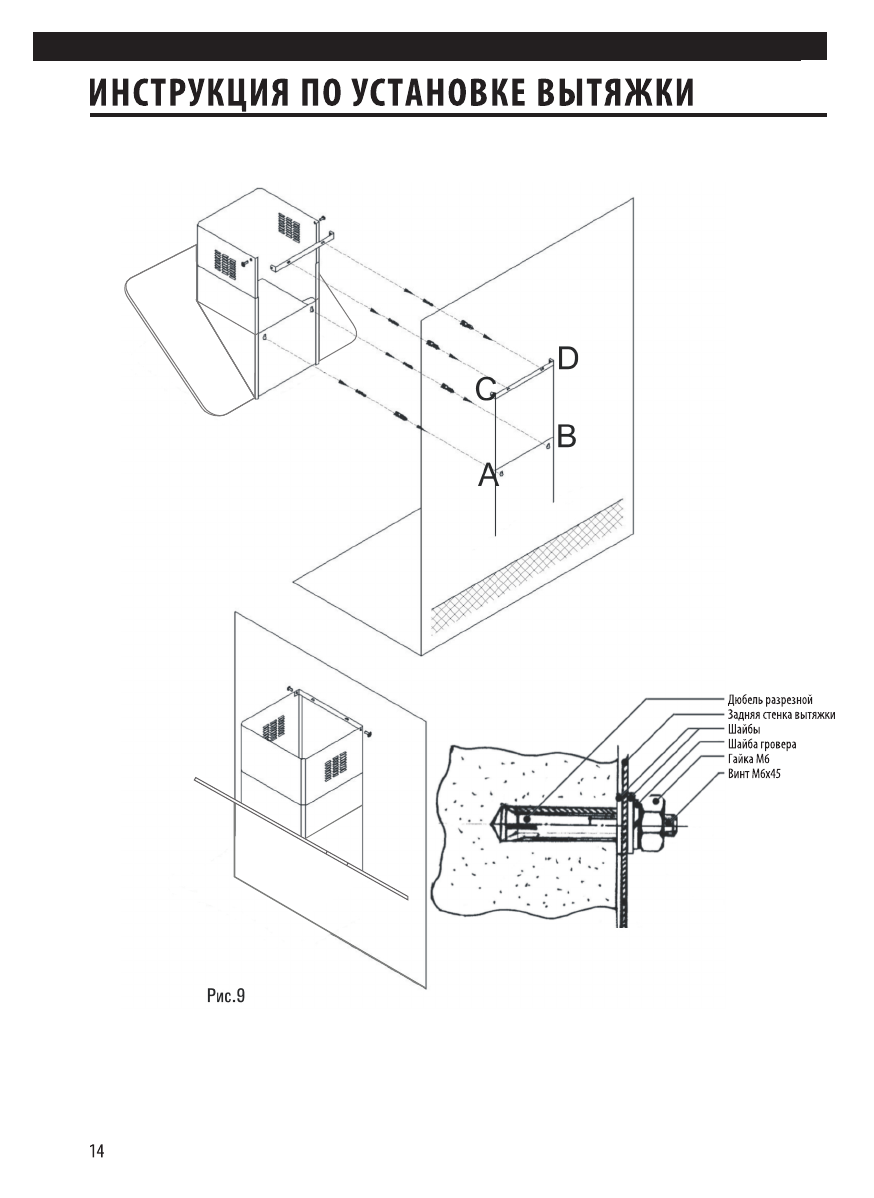 ИНСТРУКЦИЯ ПО УСТАНОВКЕ ВЫТЯЖКИ

D
C
B
A

Дюбель разрезной
Задняя стенка вытяжки
Шайбы
Шайба гровера
Гайка М6
Винт М6х45

Рис.9

14