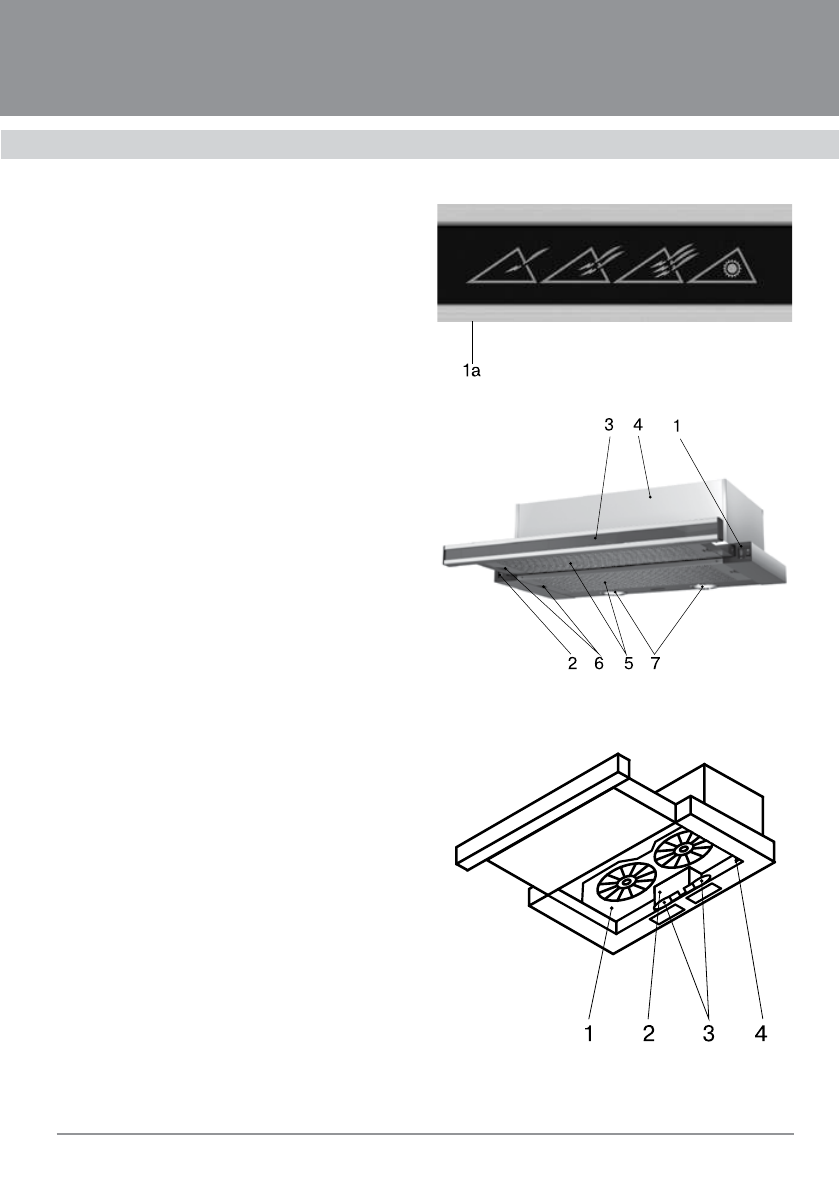 1a

3 4 1

2 6 5 7

1 2 3 4