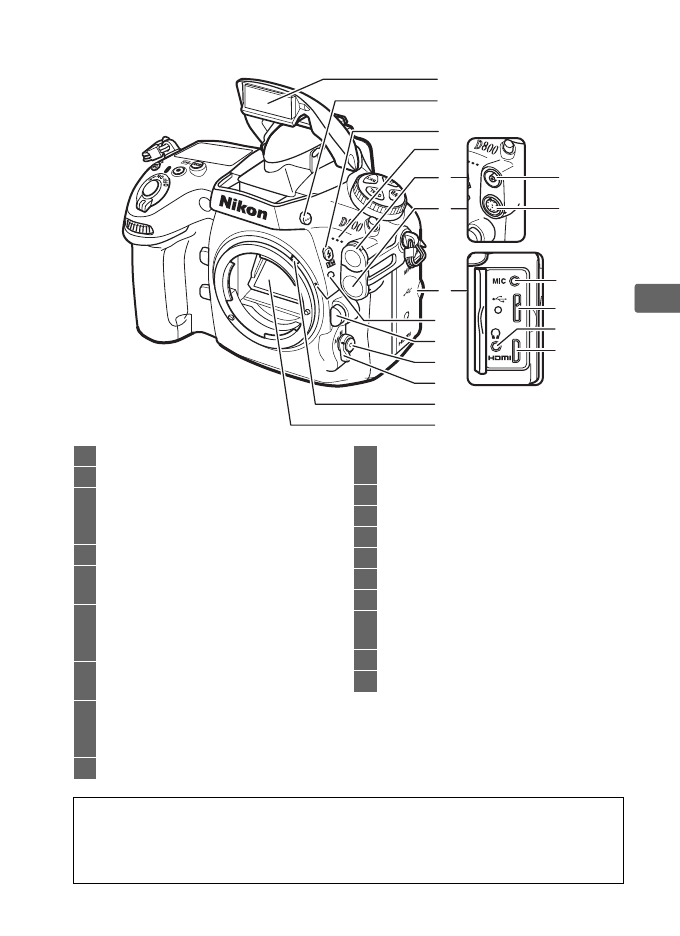 Nikon

D800

D800

MIC

HDMI