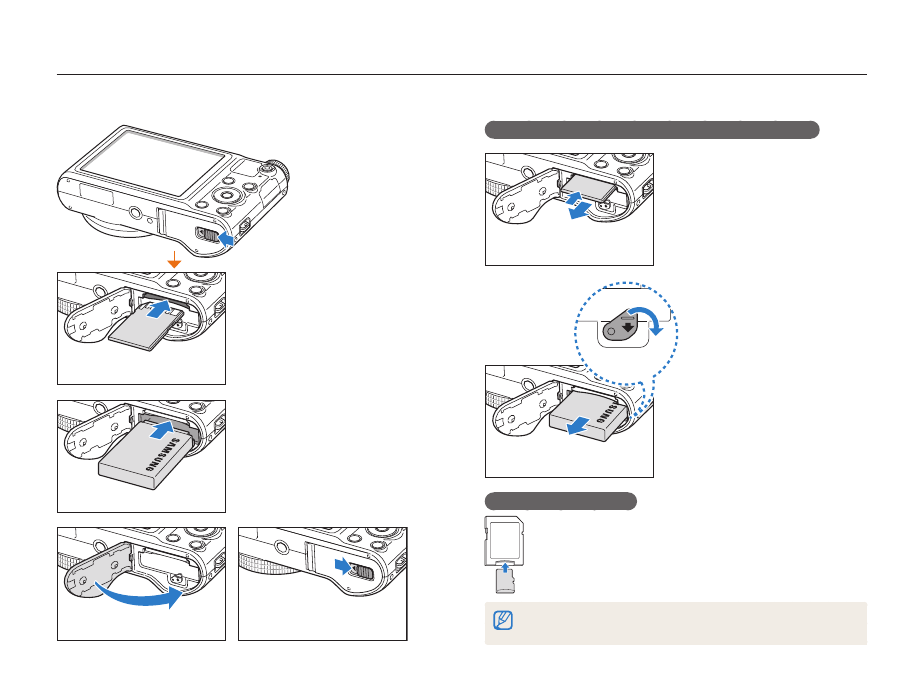 SAMSUNG

SAMSUNG