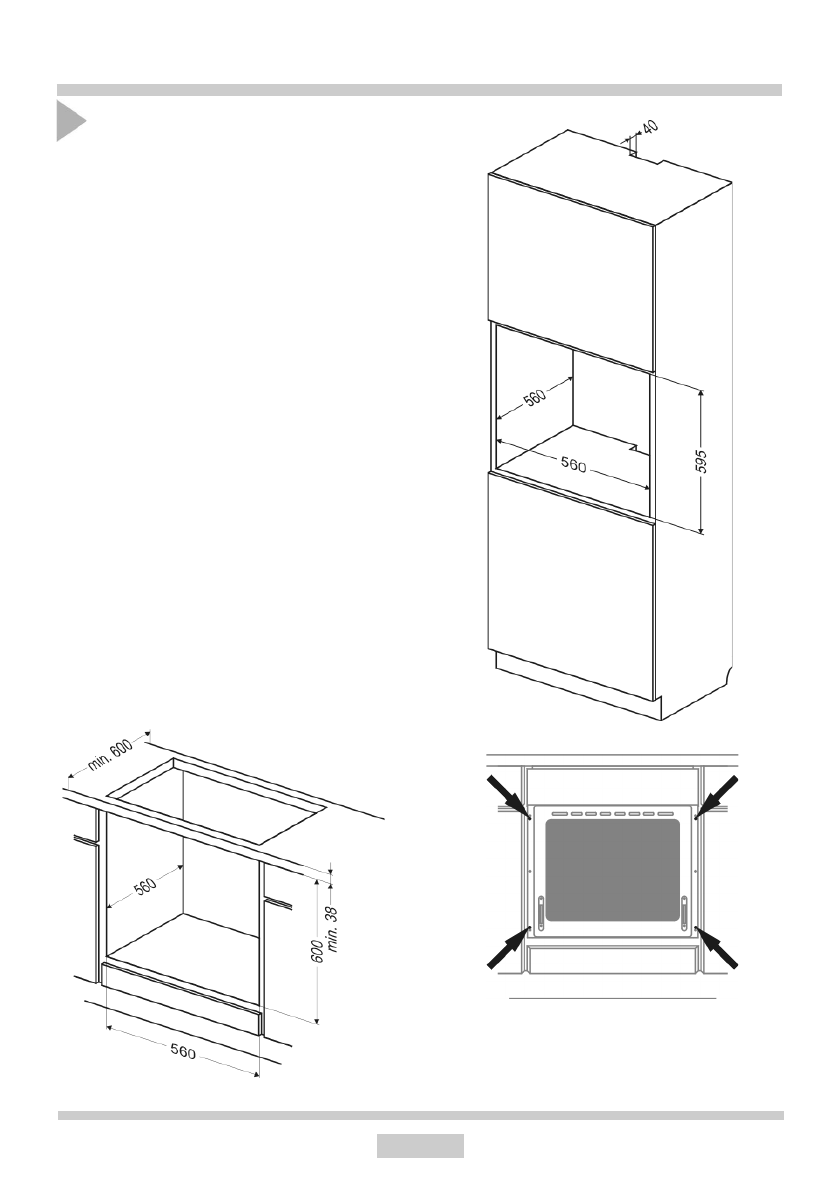 40

560

560

595

min. 600

560

600

min. 38

560