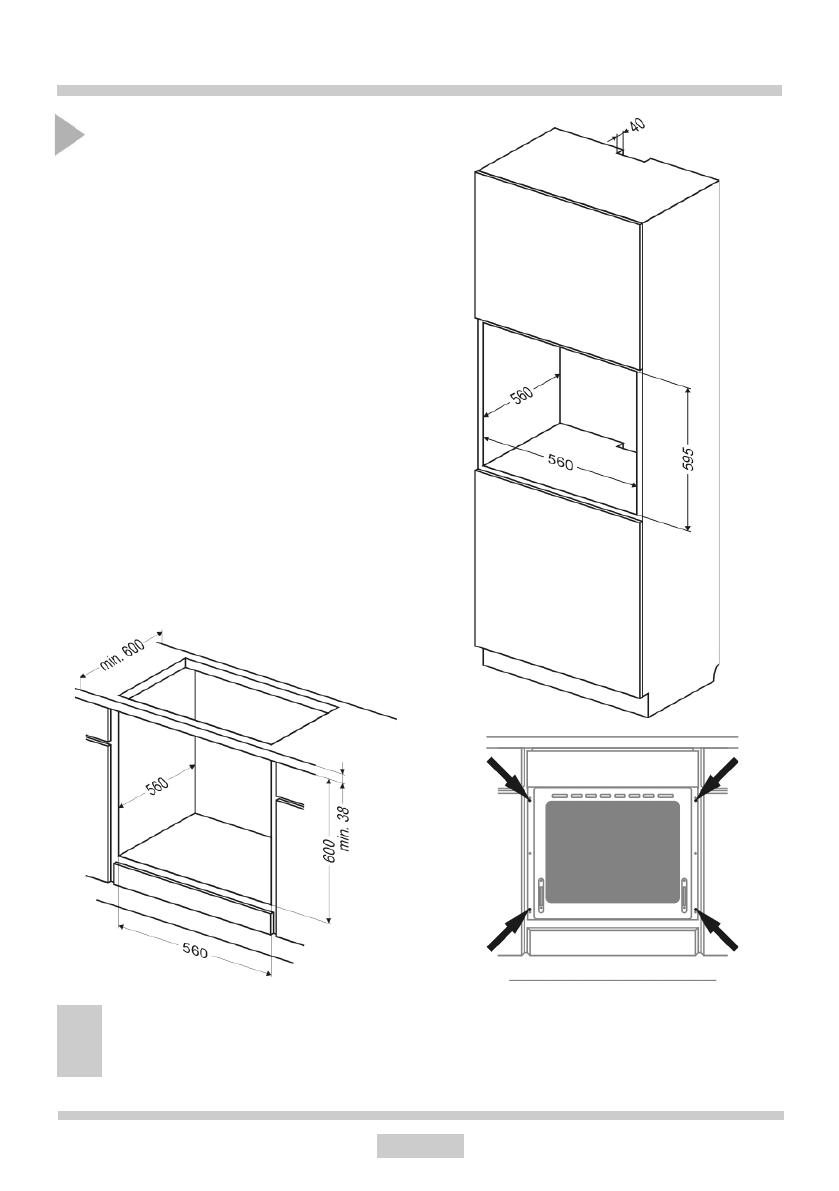 40

560

560

595

min. 600

560

600

min. 38

560