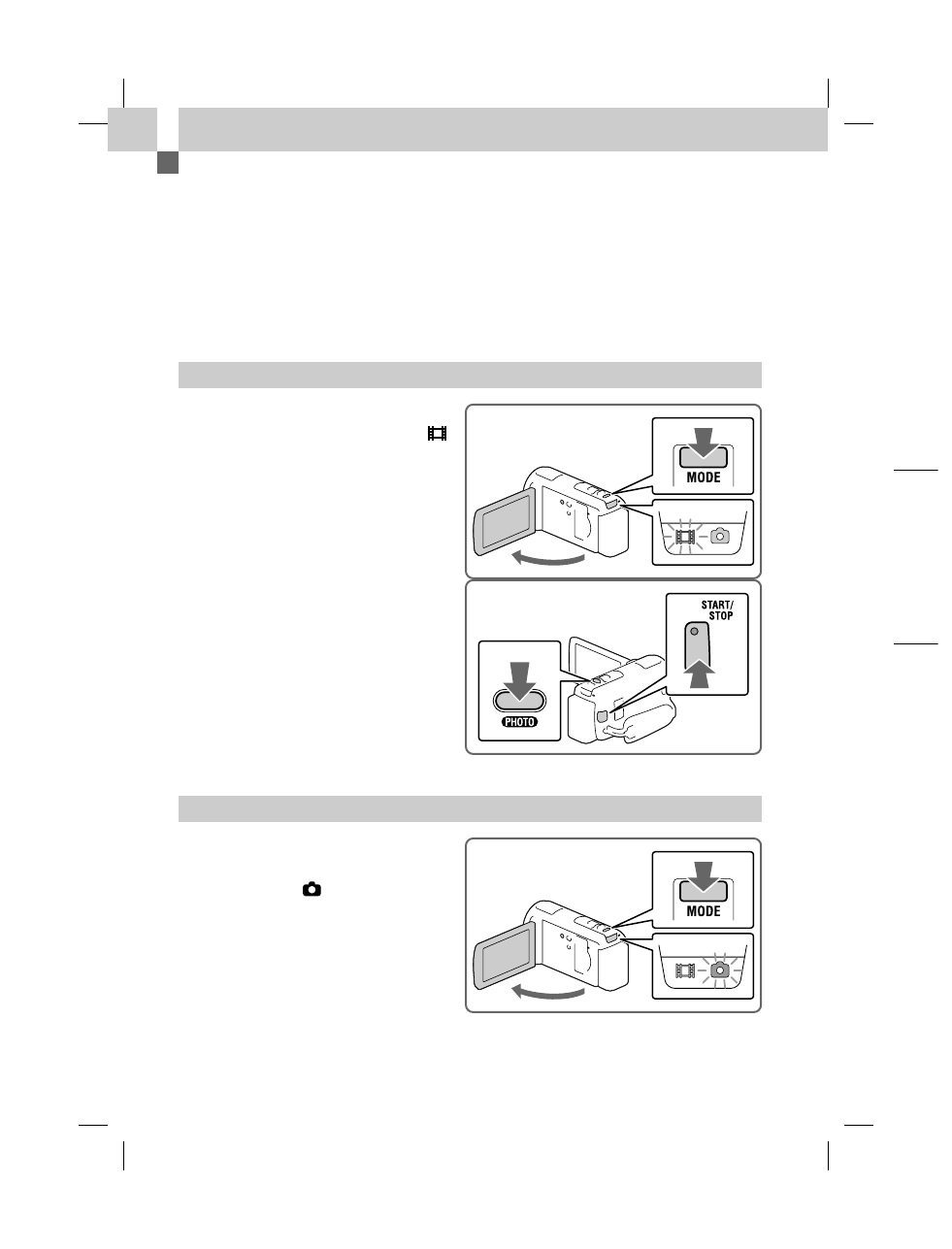 MODE

START/
STOP

PHOTO

MODE