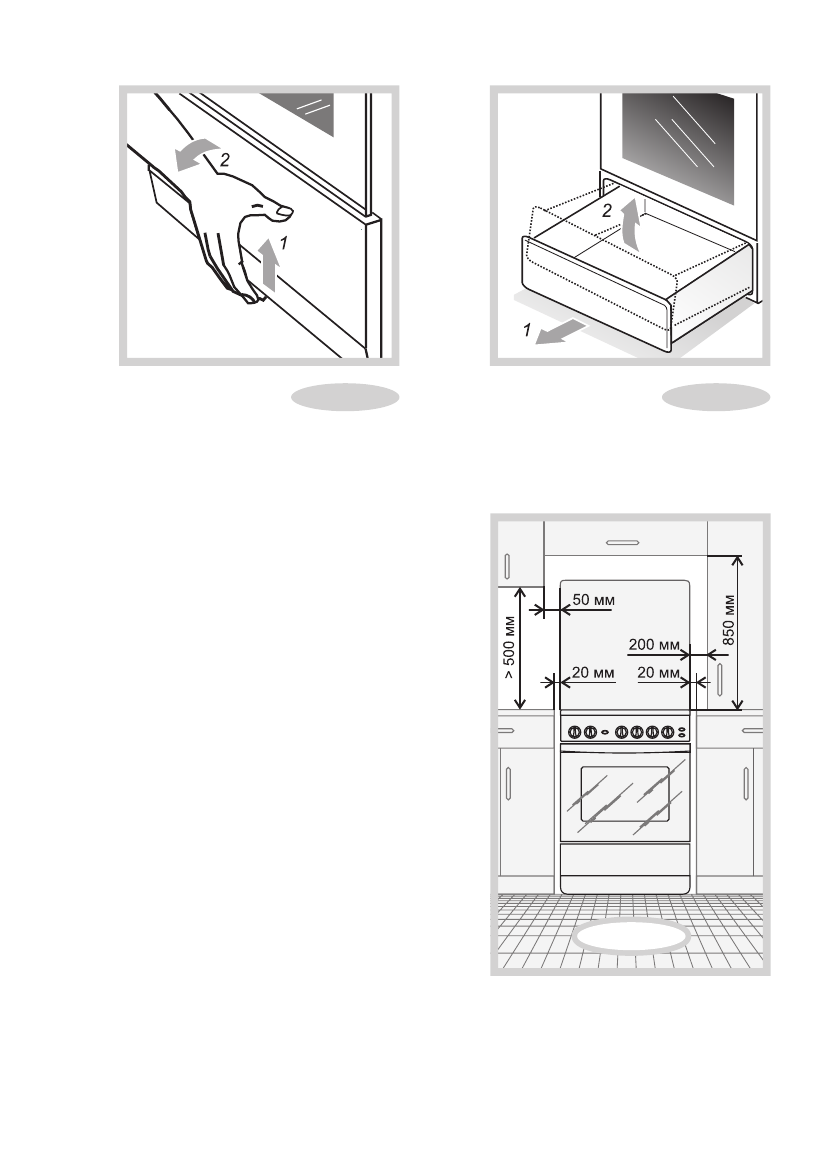 2
1

2
1

50 мм
> 500 мм
200 мм
850 мм
20 мм
20 мм