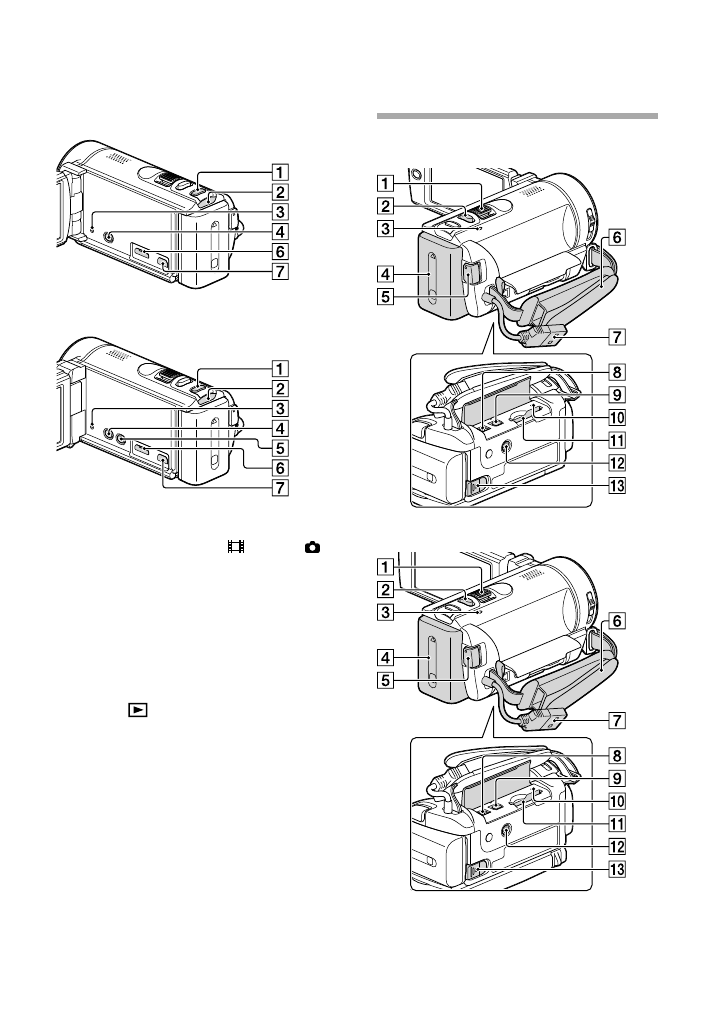 1
2
3
4
6
7

1
2
3
4
5
6
7

1
2
3
4
5
6
7
8
9
10
11
12
13

1
2
3
4
5
6
7
8
9
10
11
12
13