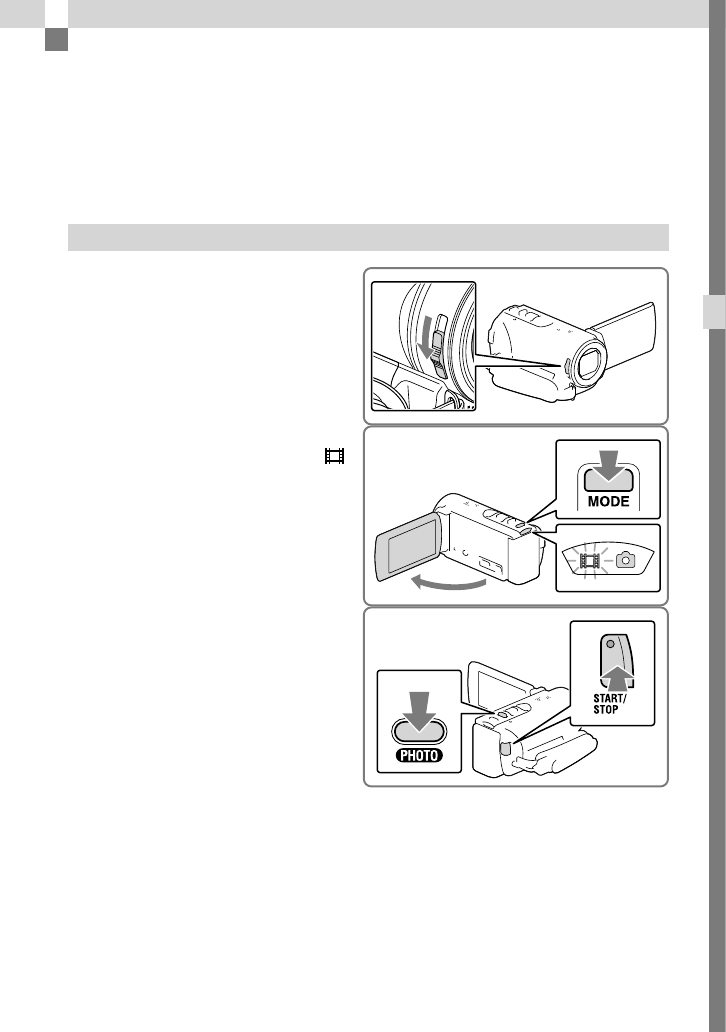 MODE

START/
STOP

PHOTO