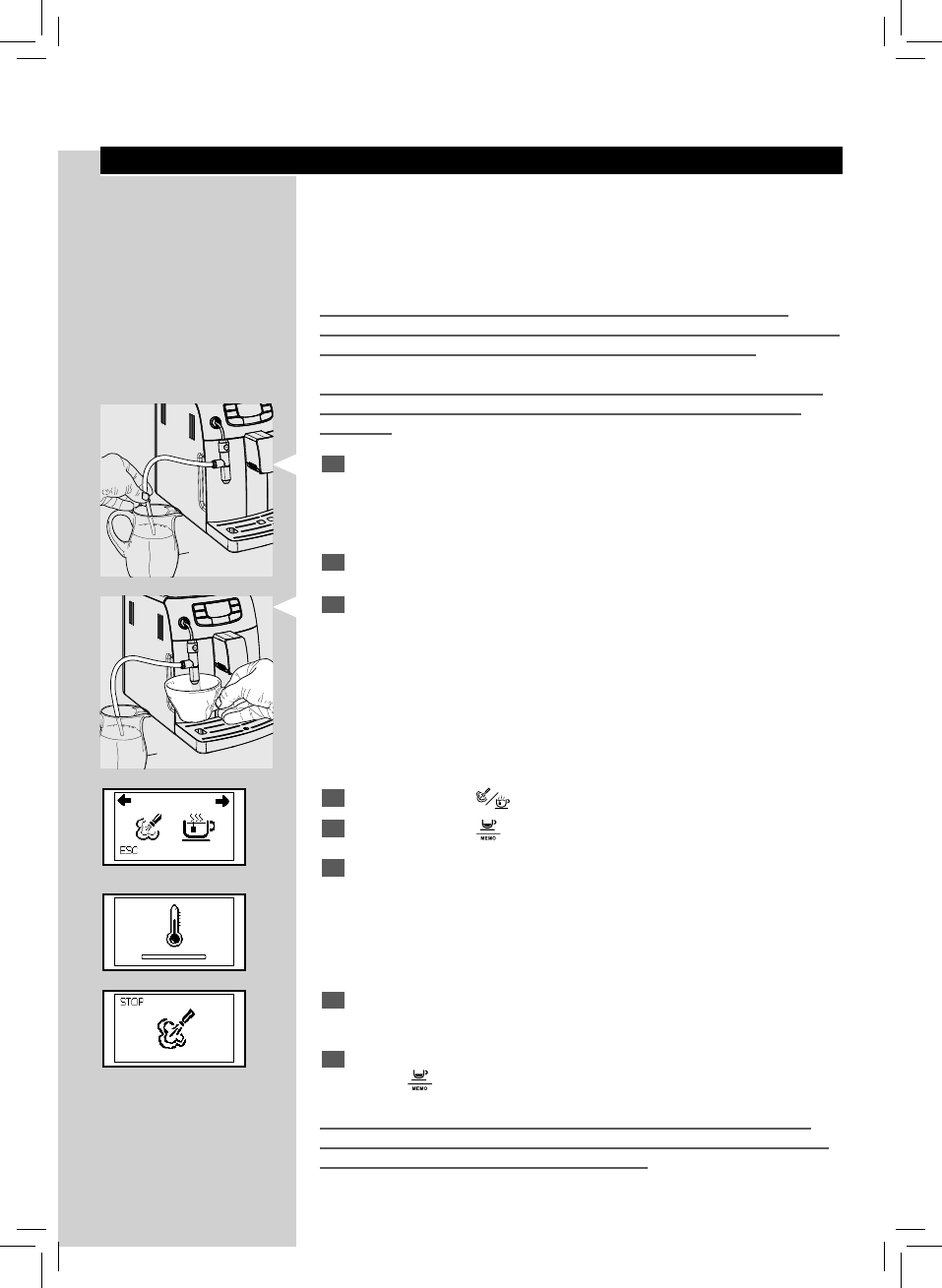 ESC

STOP