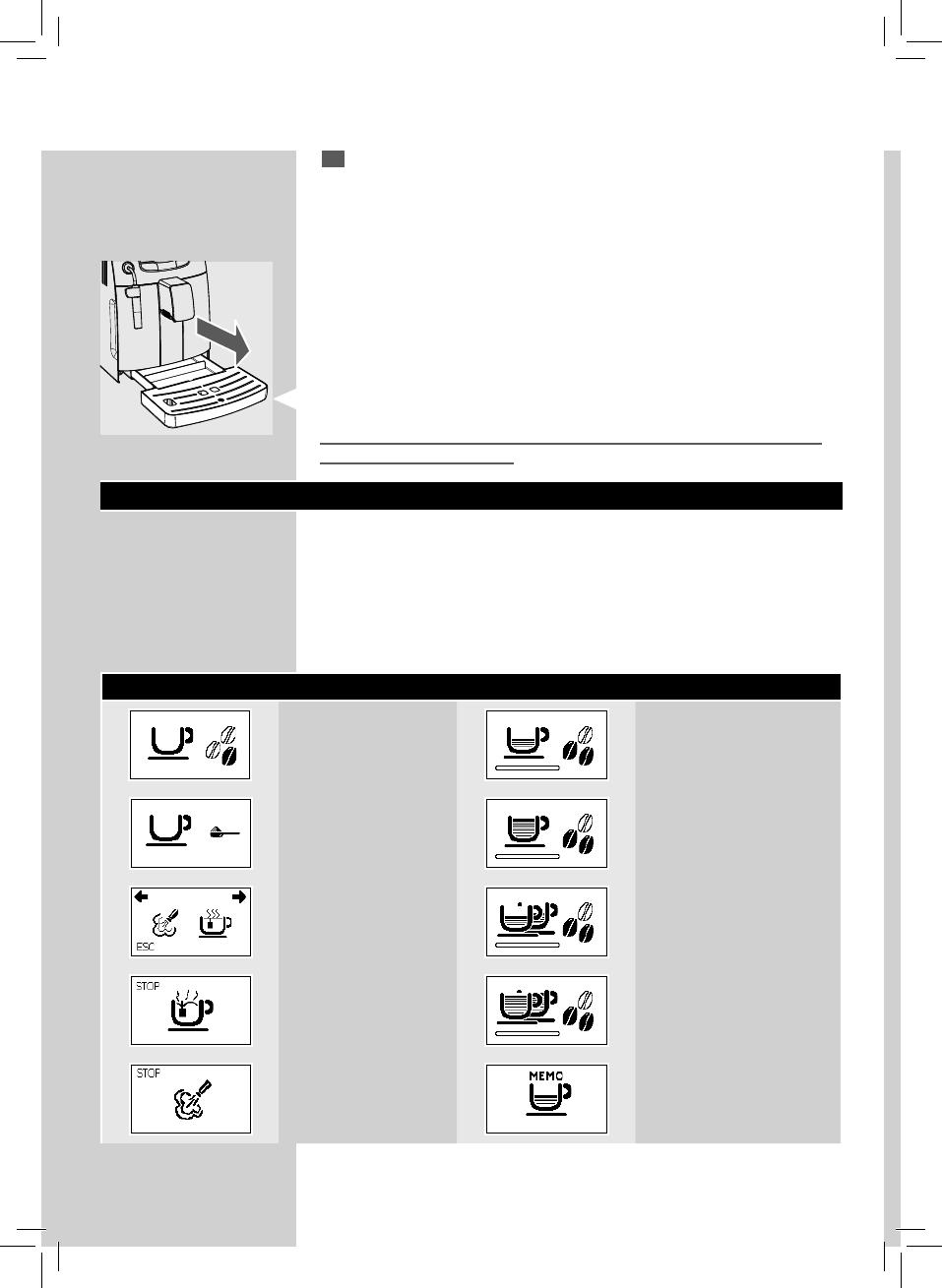 ESC

STOP

STOP

MEMO