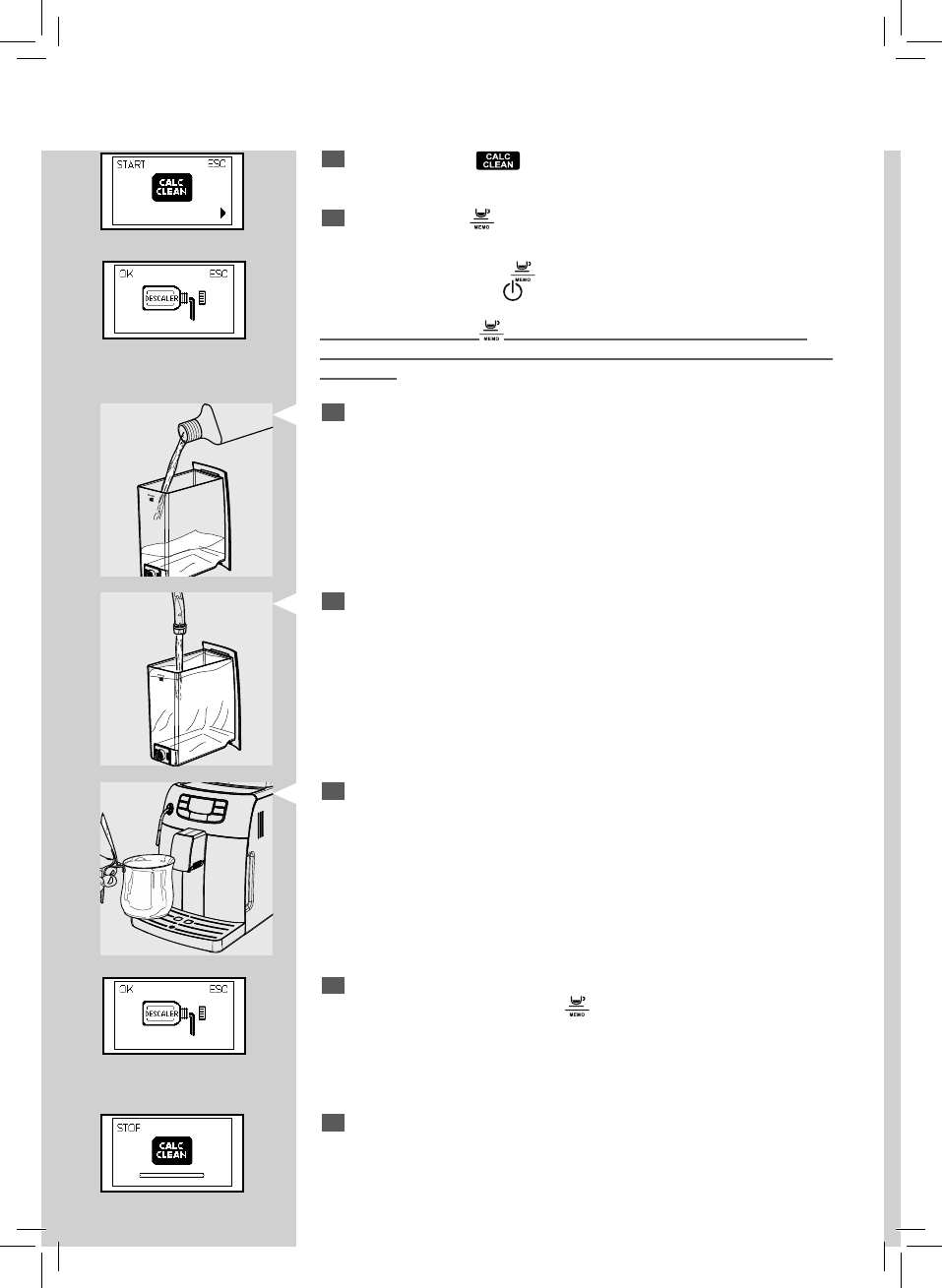 START ESC
CALC CLEAN

CALC CLEAN

MEMO

OK ESC
DESCALER

MEMO

MEMO

OK ESC
DESCALER

MEMO

STOP
CALC CLEAN