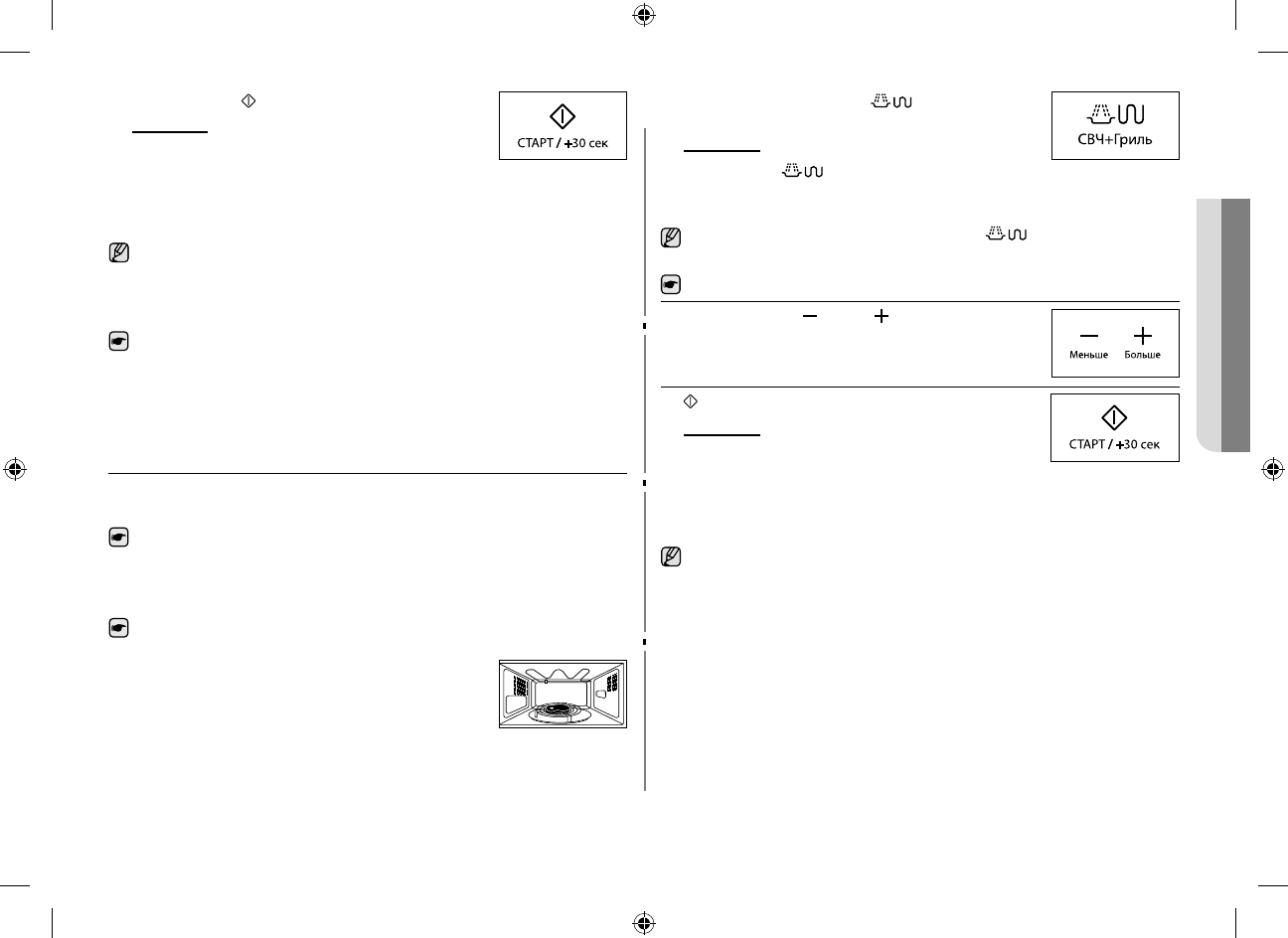 СТАРТ / +30 сек

СВЧ+Гриль

Меньше

Больше

СТАРТ / +30 сек