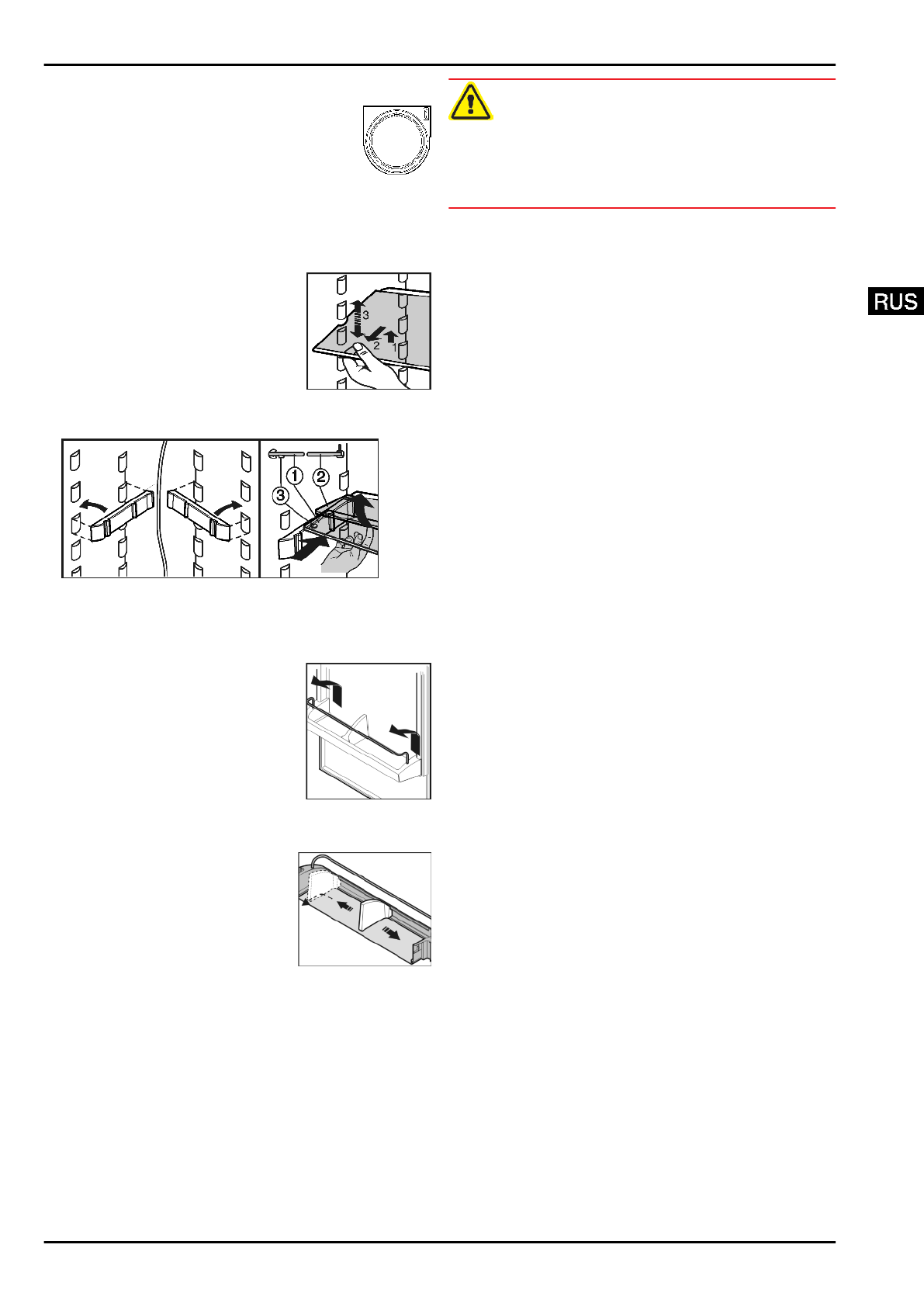 RUS

3
2
1

1
2
3