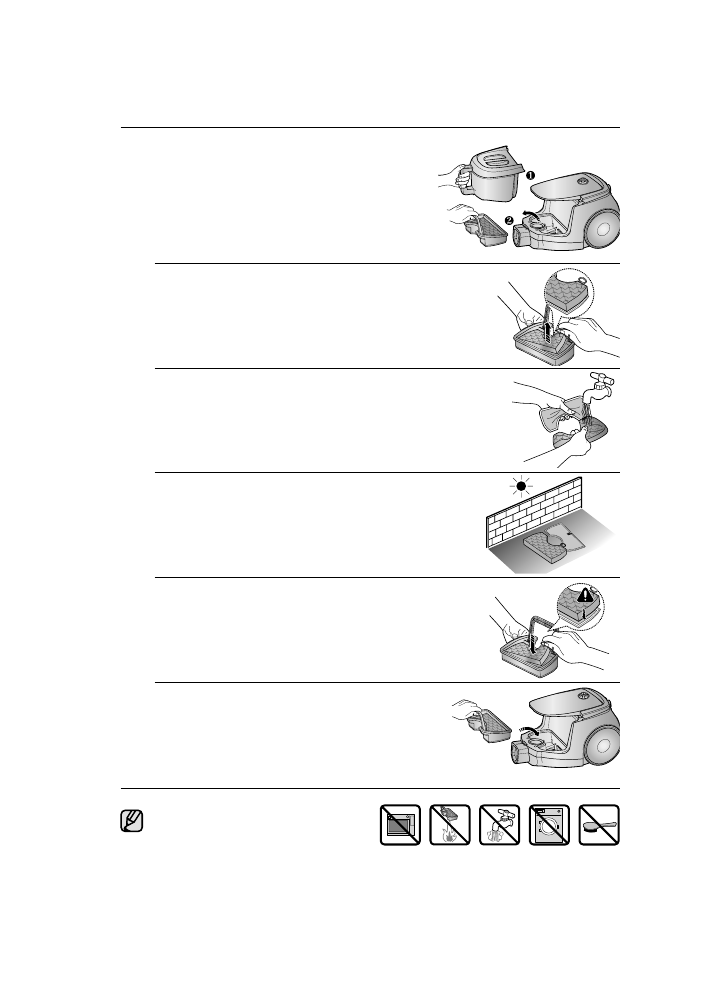 ❶

❷