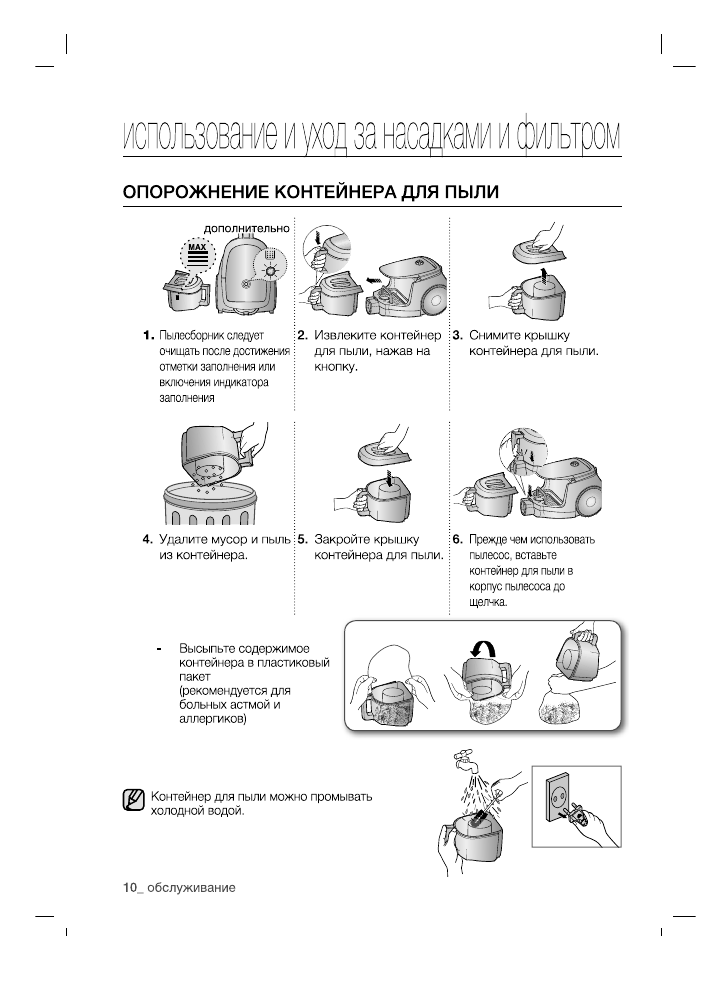 использование и уход за насадками и фильтром

ОПОРОЖНЕНИЕ КОНТЕЙНЕРА ДЛЯ ПЫЛИ

дополнительно

MAX

1. Пылесборник следует очищать после достижения отметки заполнения или включения индикатора заполнения

2. Извлеките контейнер для пыли, нажав на кнопку.

3. Снимите крышку контейнера для пыли.

4. Удалите мусор и пыль из контейнера.

5. Закройте крышку контейнера для пыли.

6. Прежде чем использовать пылесос, вставьте контейнер для пыли в корпус пылесоса до щелчка.

- Высыпьте содержимое контейнера в пластиковый пакет (рекомендуется для больных астмой и аллергиков)

Контейнер для пыли можно промывать холодной водой.

10_ обслуживание