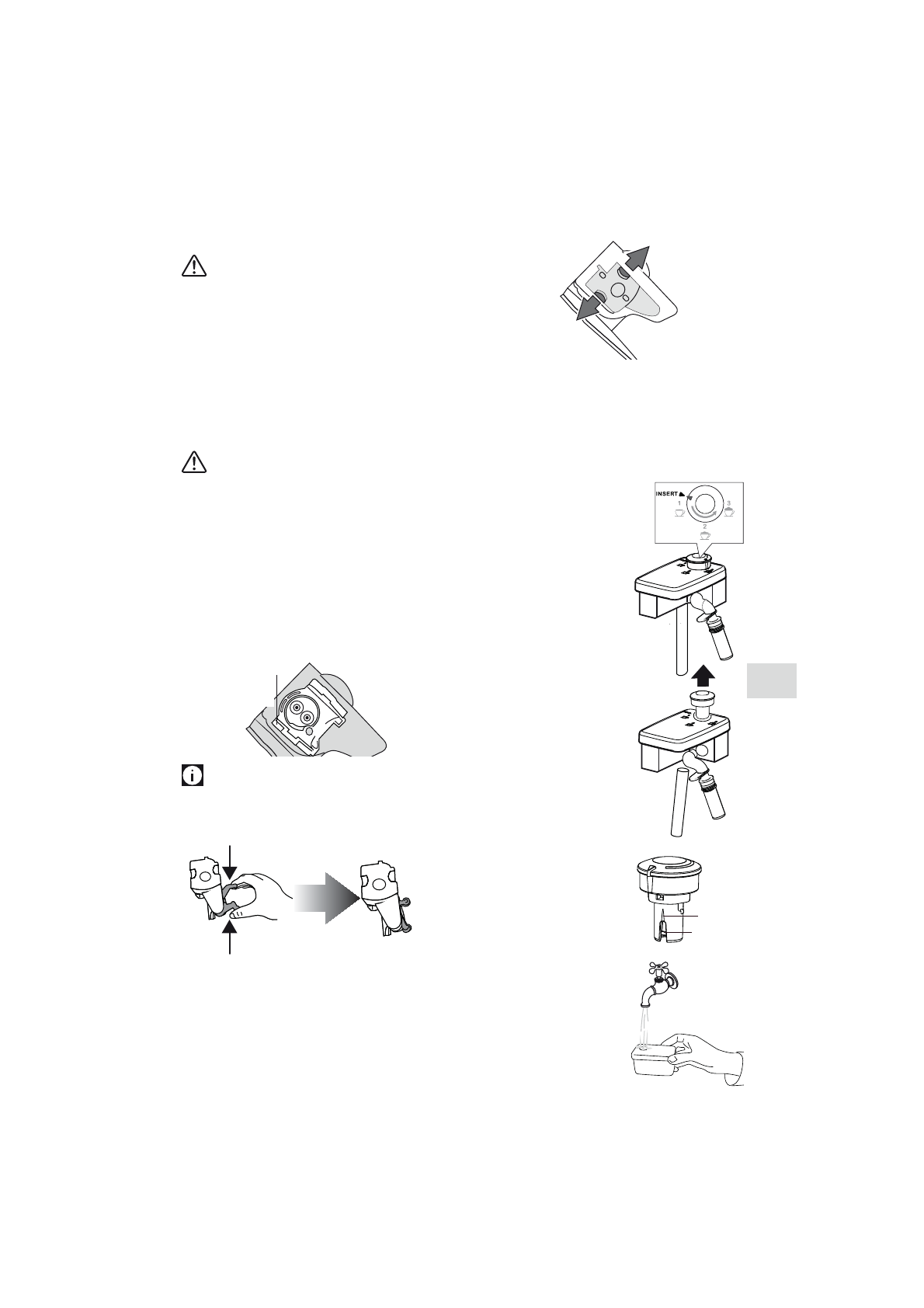 INSERT
1
2
3