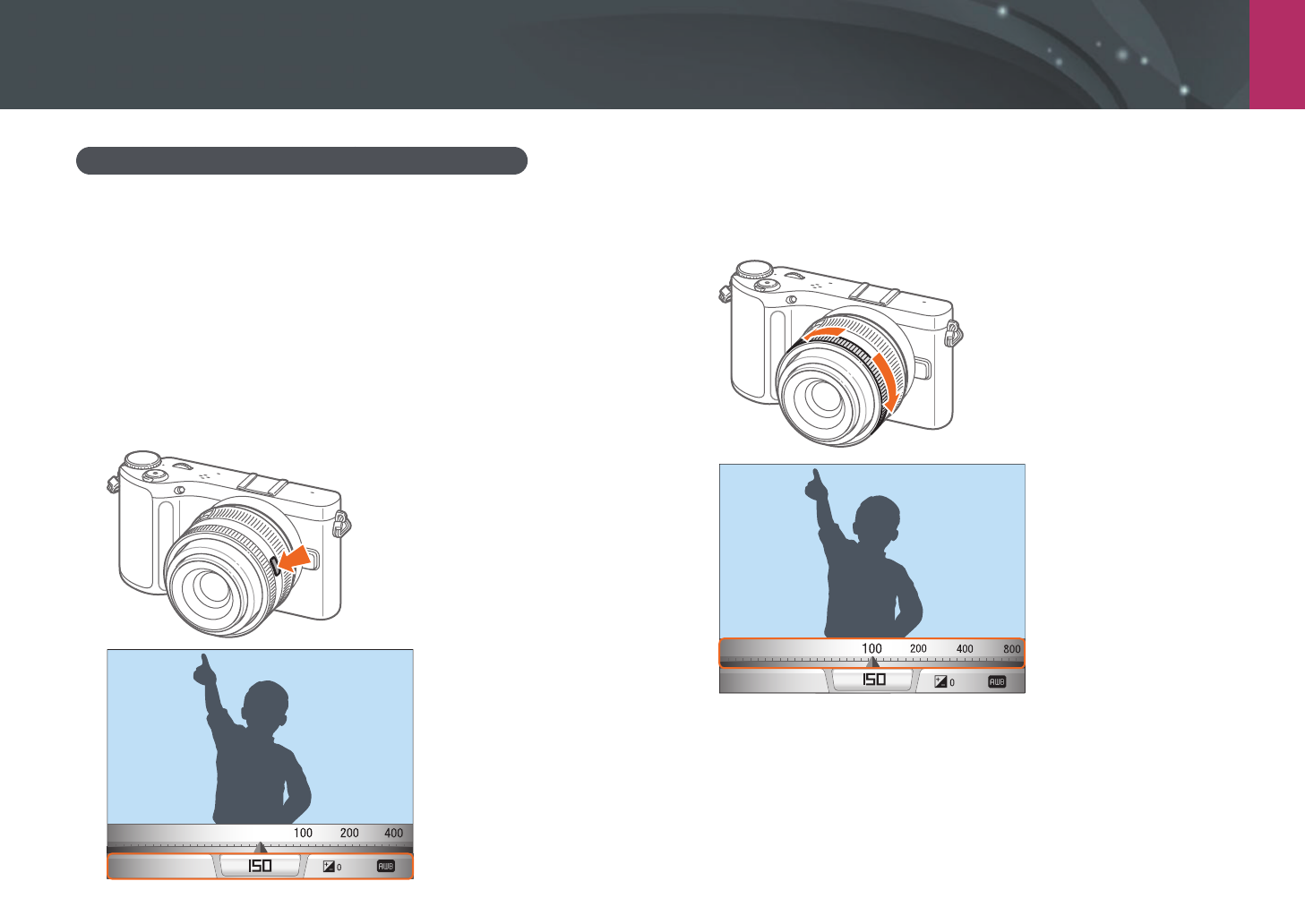 100 200 400

ISO

0

AWB

100 200 400 800

ISO

0

AWB