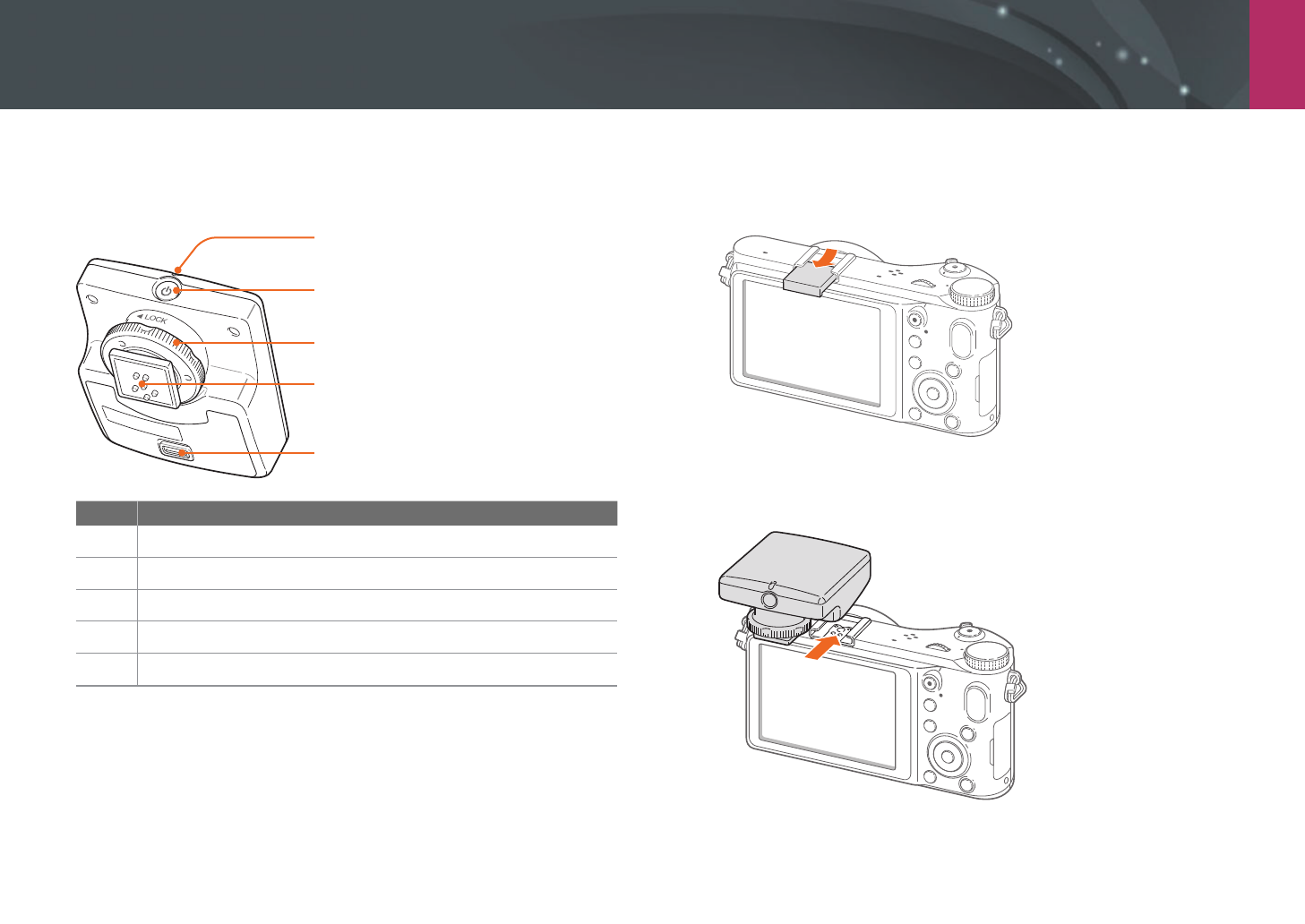 ◄ LOCK