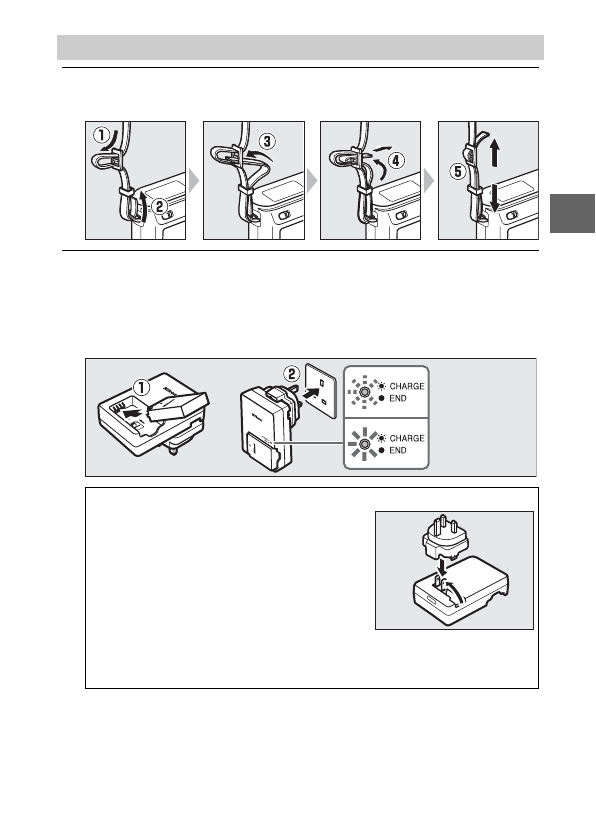 ①
②
③
④
⑤

①
②
CHARGE
END
CHARGE
END