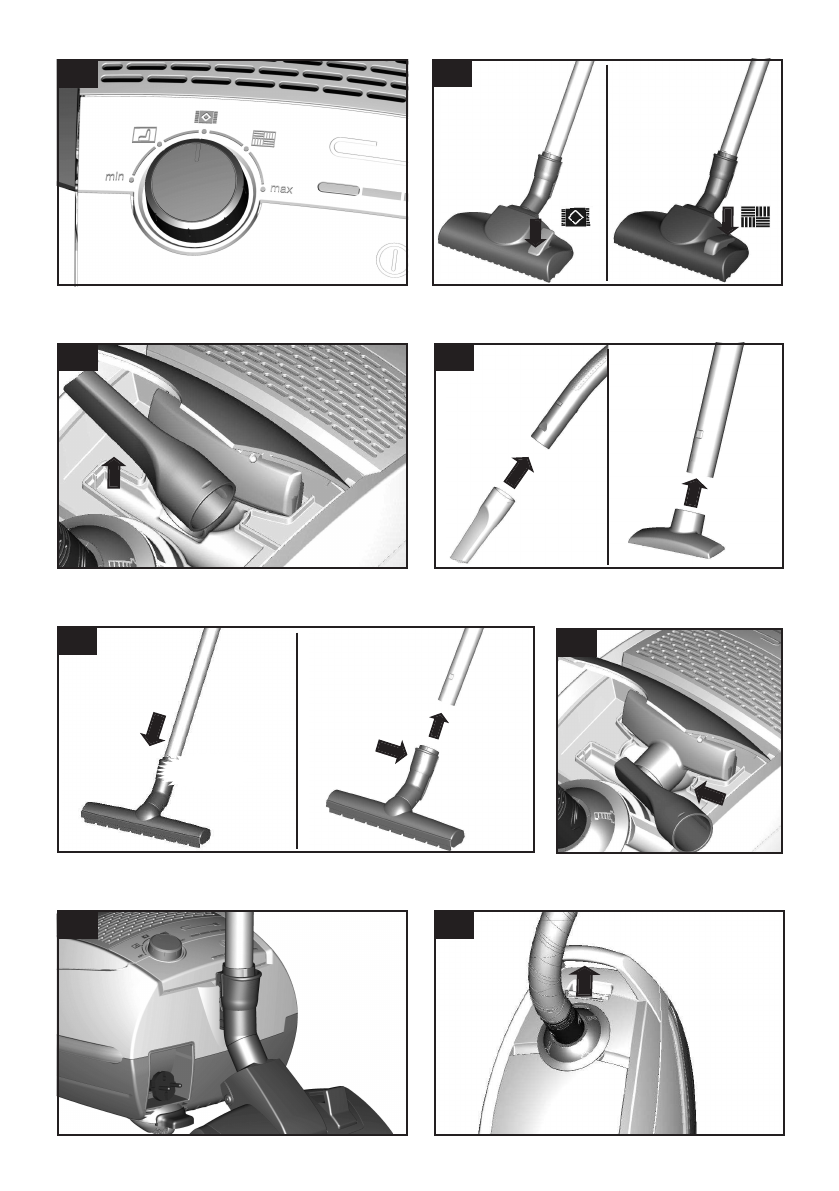 min
max