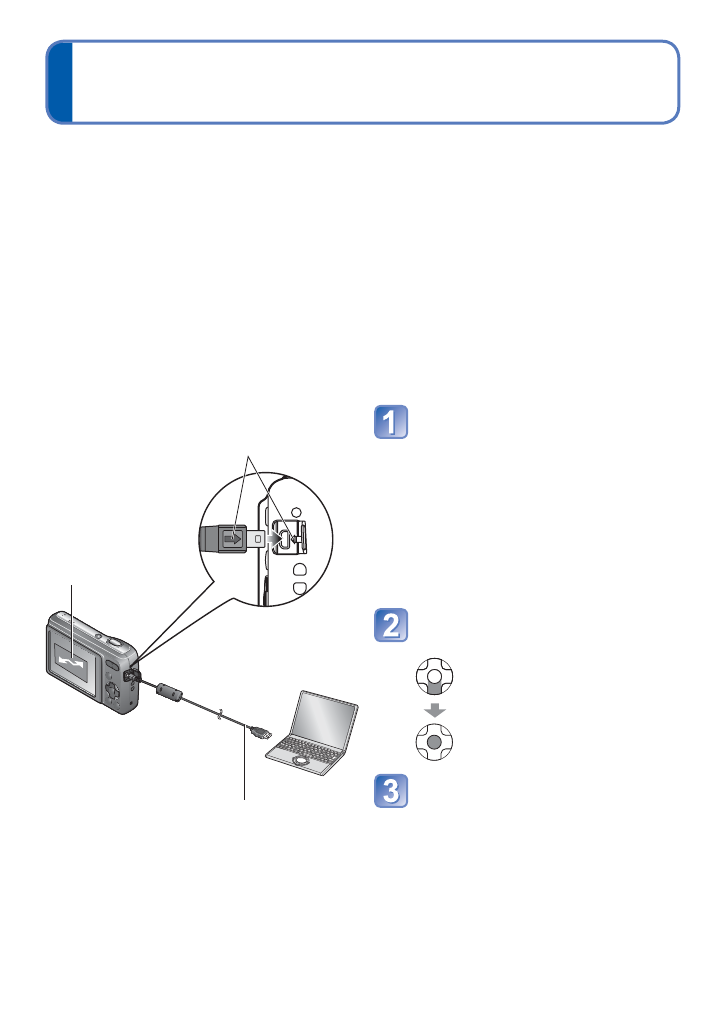 1

2

3