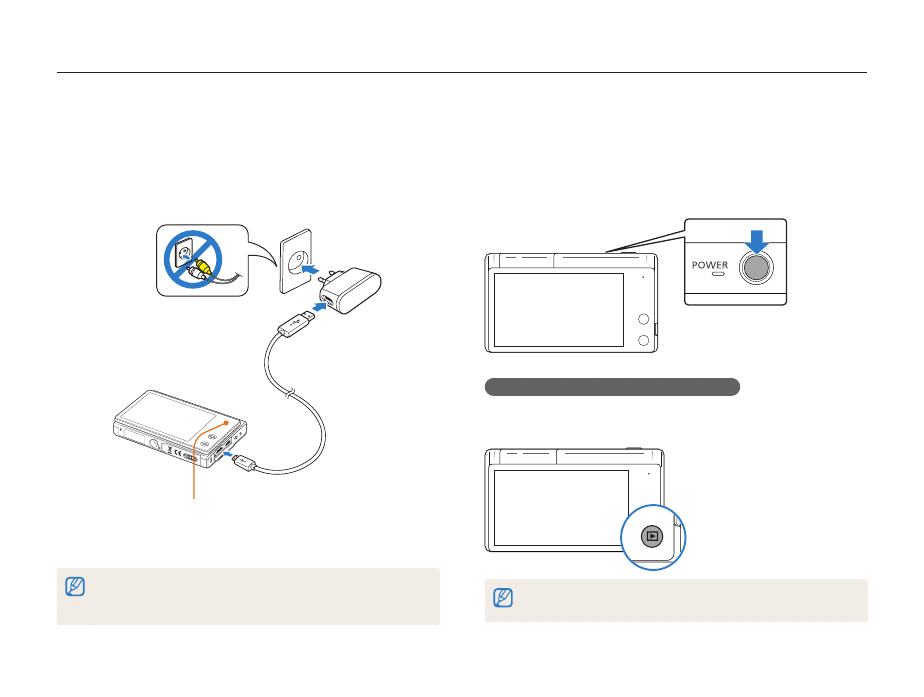 POWER